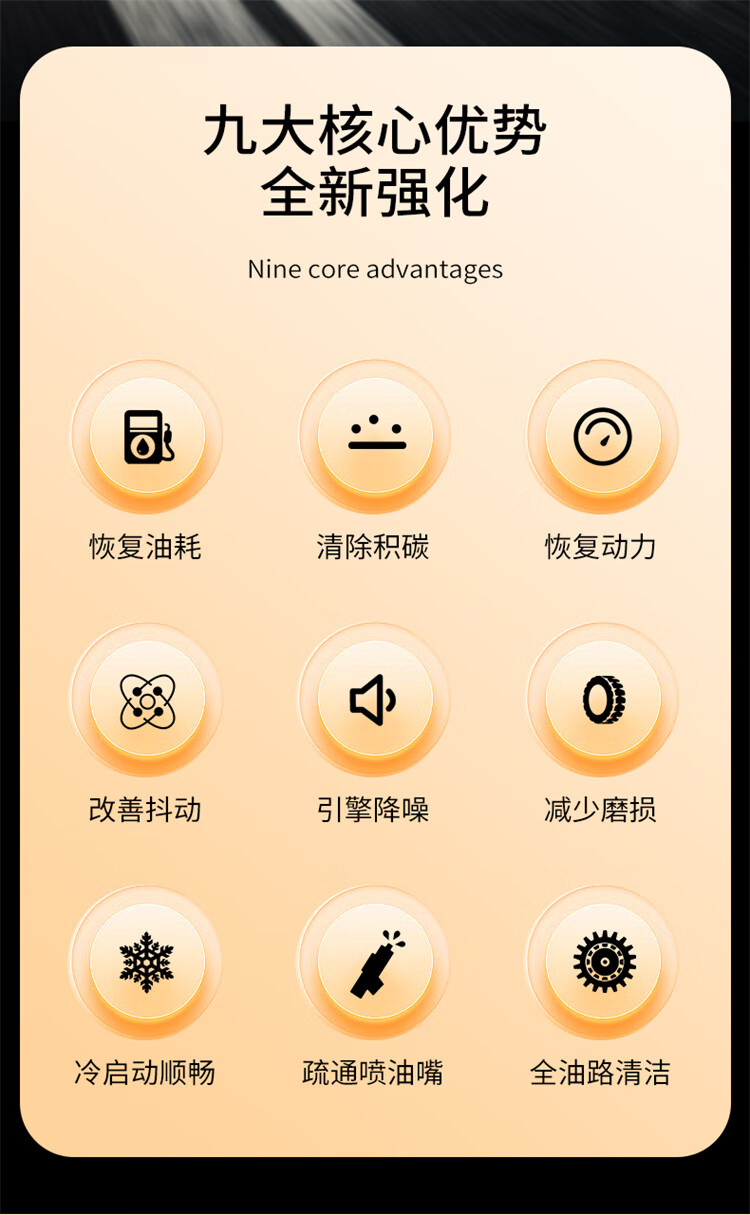 九大核心优势
全新强化

Nine core advantages

恢复油耗 清除积碳 恢复动力

改善抖动 引擎降噪 减少磨损

冷启动顺畅 疏通喷油嘴 全油路清洁