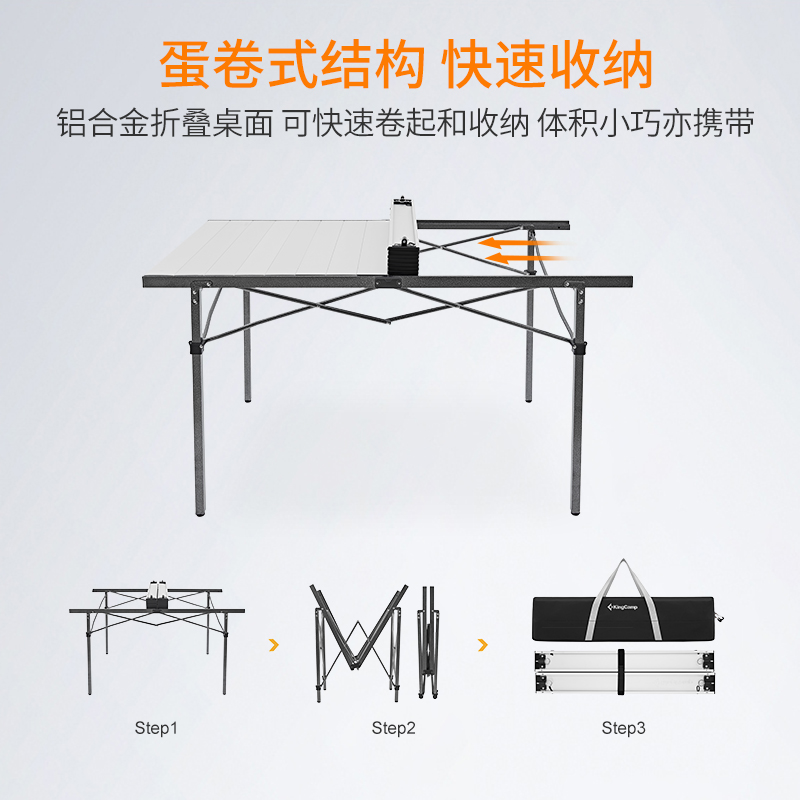 蛋卷式结构 快速收纳

铝合金折叠桌面 可快速卷起和收纳 体积小巧亦携带

KingCamp

Step1

Step2

Step3