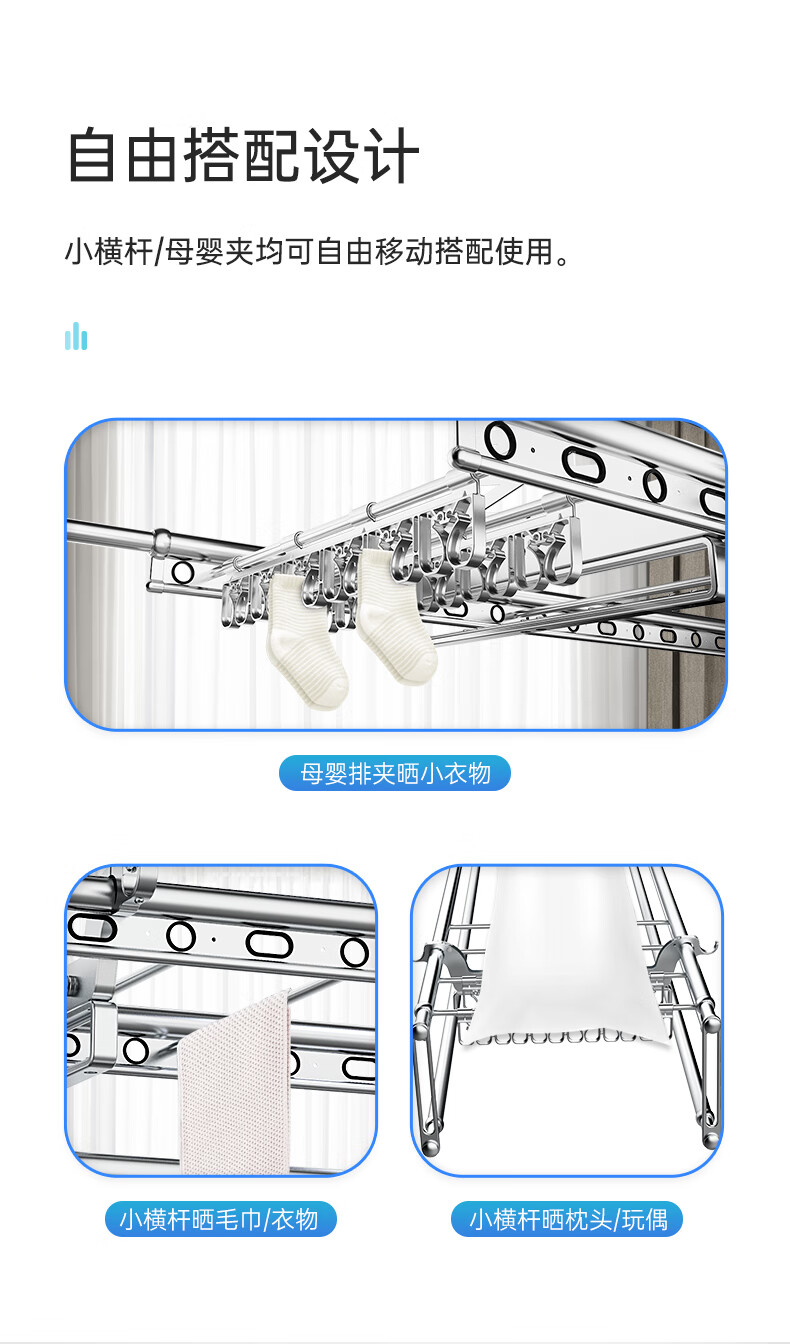 自由搭配设计

小横杆/母婴夹均可自由移动搭配使用。

母婴排夹晒小衣物

小横杆晒毛巾/衣物

小横杆晒枕头/玩偶