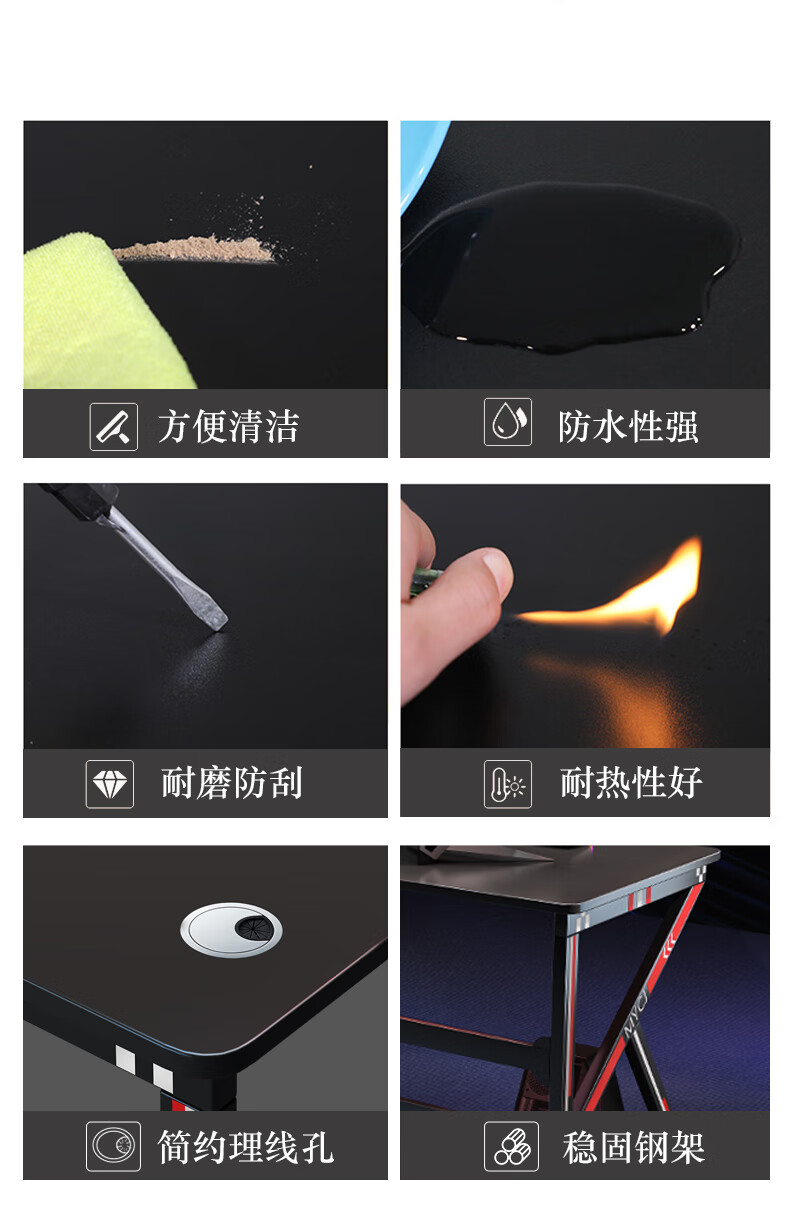 方便清洁

防水性强

耐磨防刮

耐热性好

简约理线孔

MYCJ

稳固钢架