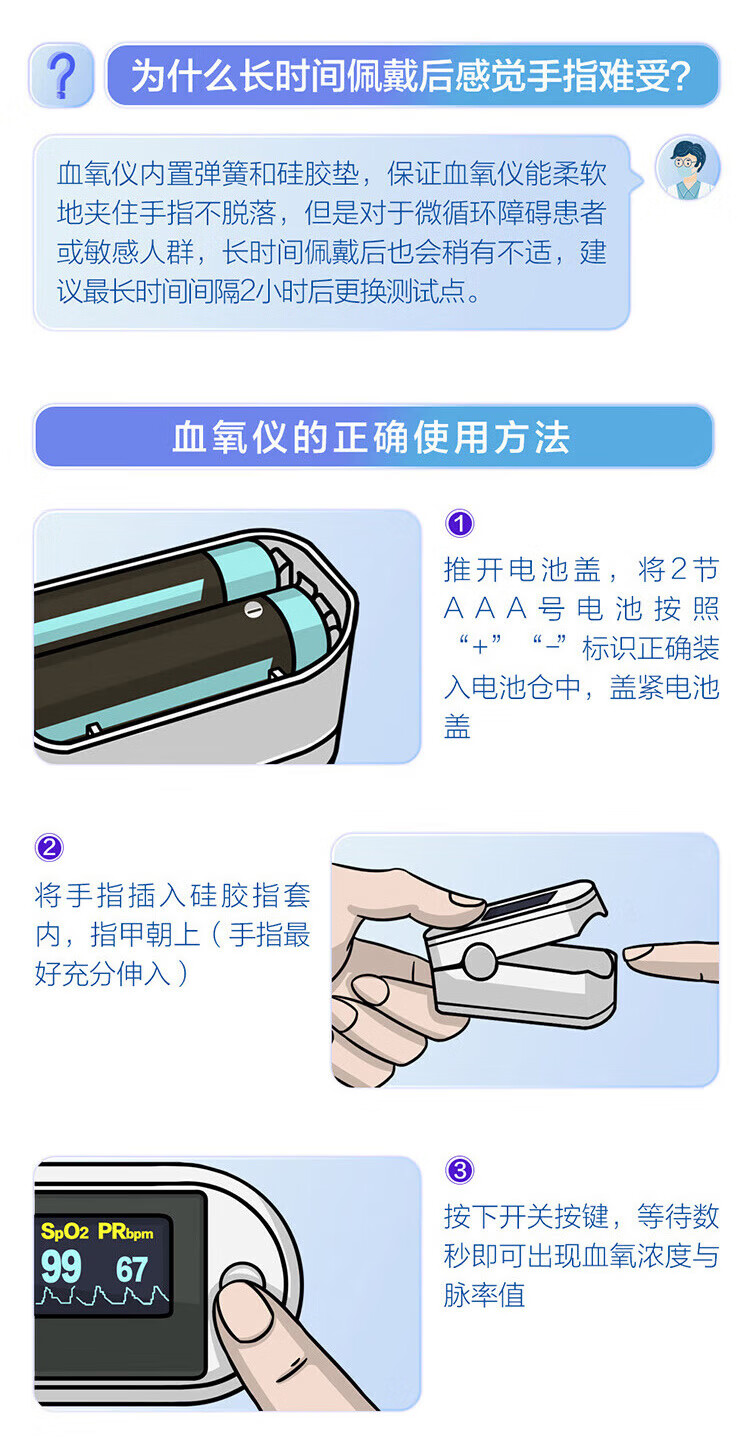 ?

为什么长时间佩戴后感觉手指难受?

血氧仪内置弹簧和硅胶垫，保证血氧仪能柔软地夹住手指不脱落，但是对于微循环障碍患者或敏感人群，长时间佩戴后也会稍有不适，建议最长时间间隔2小时后更换测试点。

血氧仪的正确使用方法

1

推开电池盖，将2节AAA号电池按照“+”“-”标识正确装入电池仓中，盖紧电池盖

2

将手指插入硅胶指套内，指甲朝上（手指最好充分伸入）

$SpO_2$ PRbpm
99 67

3

按下开关按键，等待数秒即可出现血氧浓度与脉率值