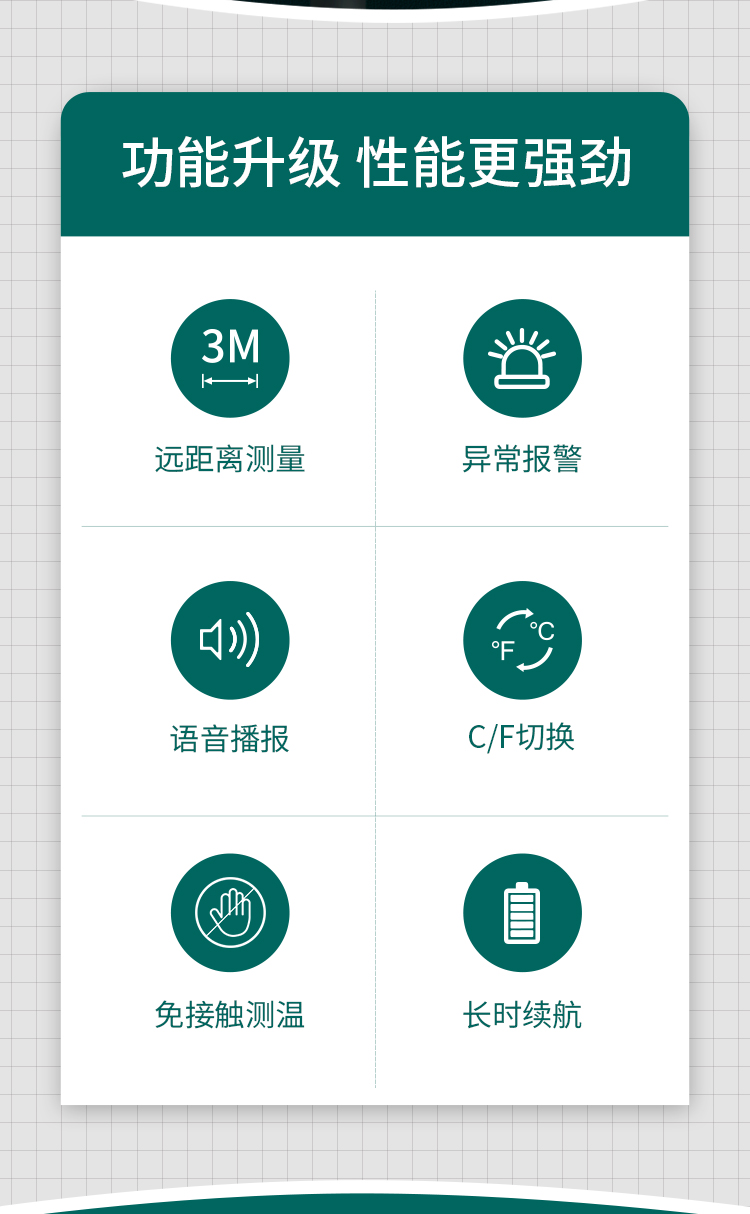 功能升级 性能更强劲

3M

远距离测量

异常报警

语音播报

°C
°F

C/F切换

免接触测温

长时续航