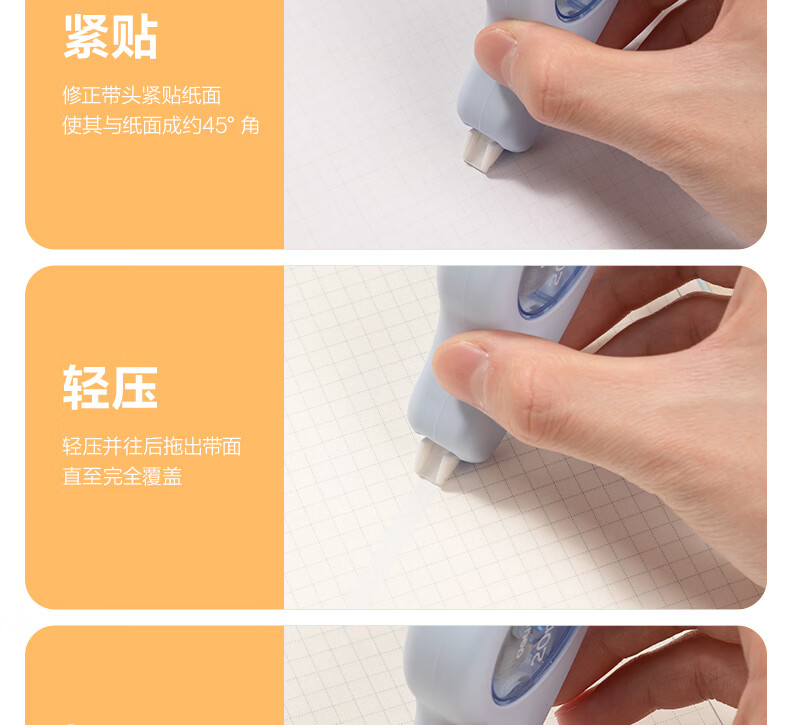 紧贴

修正带头紧贴纸面
使其与纸面成约45° 角

轻压

轻压并往后拖出带面
直至完全覆盖