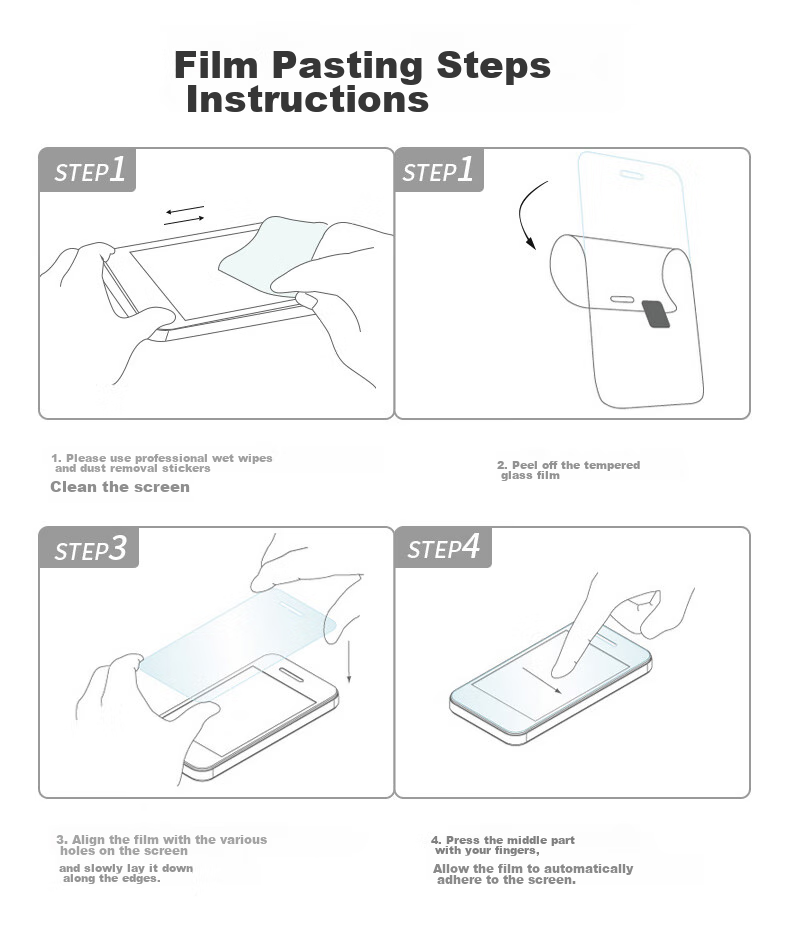 Film Pasting Steps
Instructions

STEP1

STEP1

1. Please use professional wet wipes and dust removal stickers

Clean the screen

2. Peel off the tempered glass film

STEP3

STEP4

3. Align the film with the various holes on the screen

and slowly lay it down along the edges.

4. Press the middle part with your fingers,

Allow the film to automatically adhere to the screen.