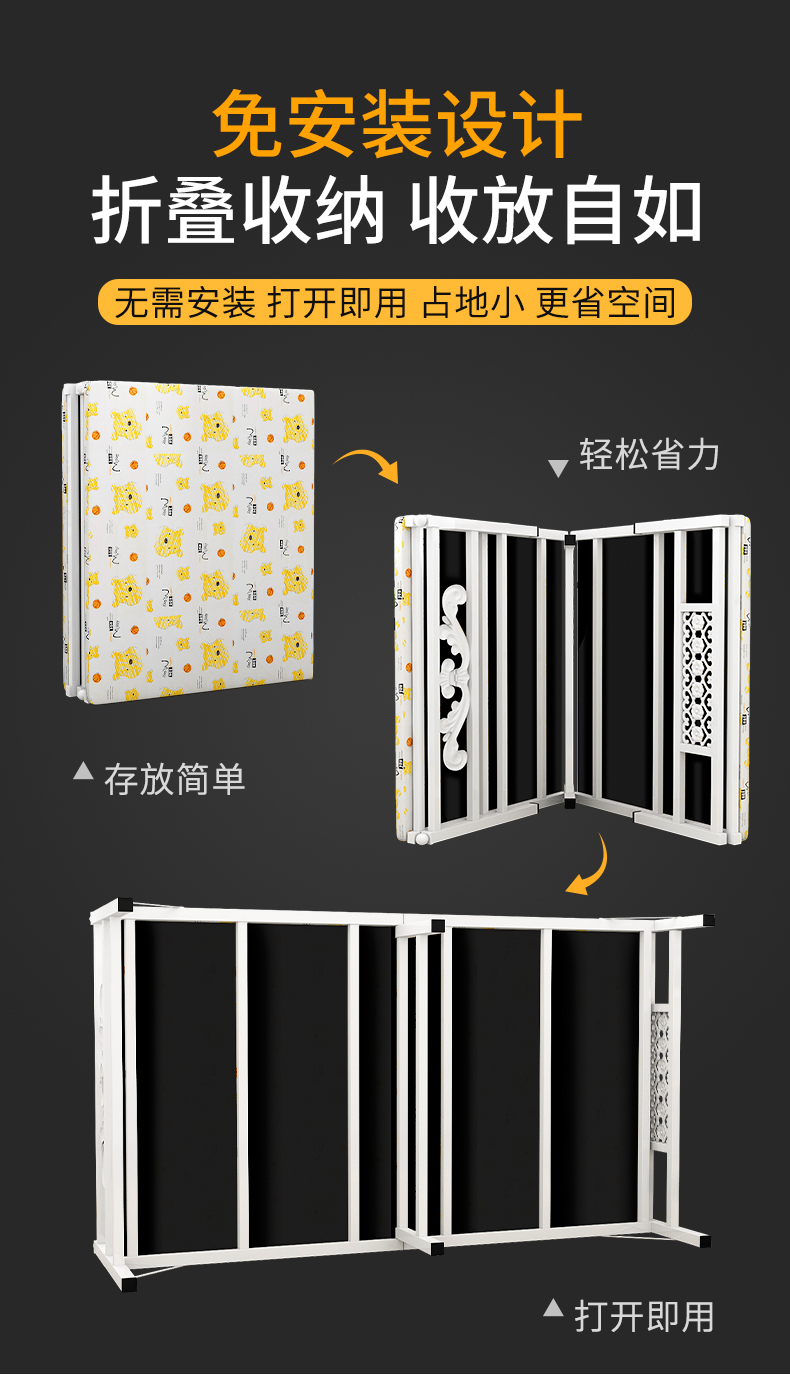 免安装设计
折叠收纳 收放自如

无需安装 打开即用 占地小 更省空间

轻松省力

存放简单

打开即用