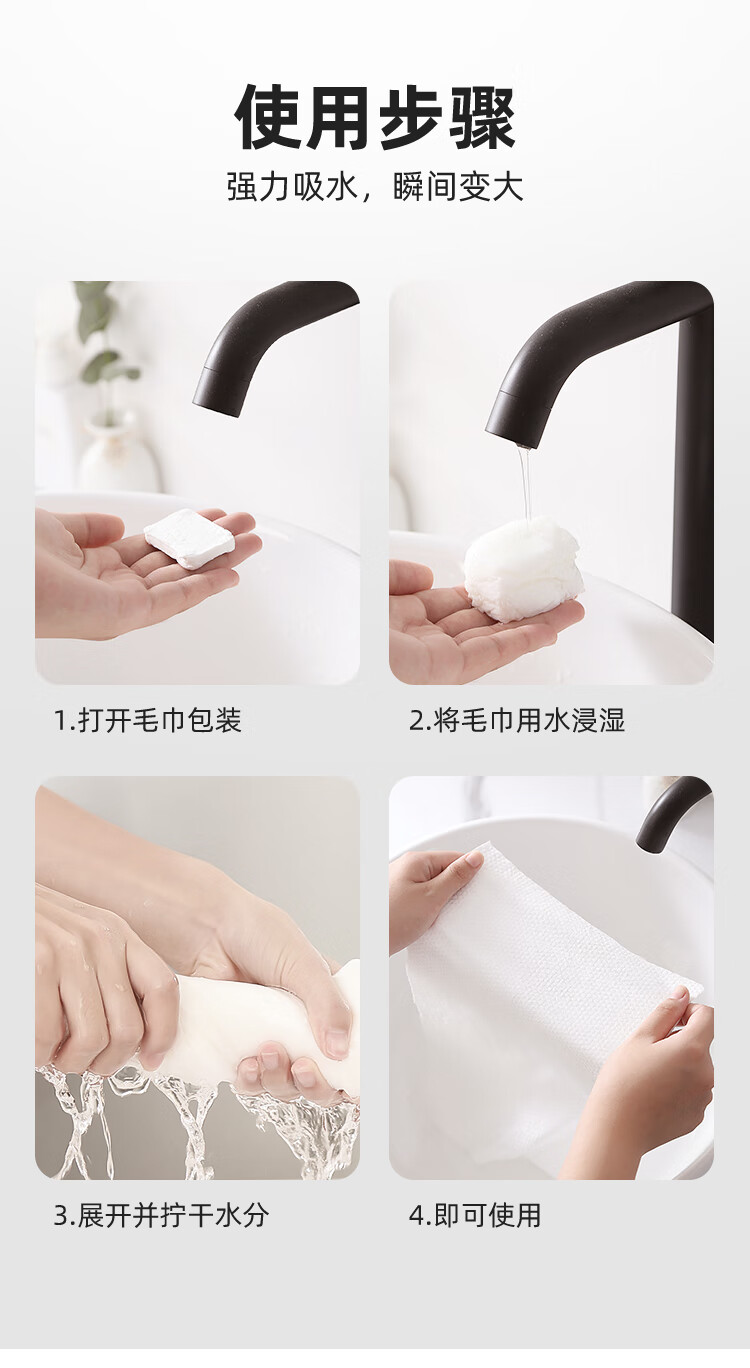 使用步骤

强力吸水，瞬间变大

1.打开毛巾包装

2.将毛巾用水浸湿

3.展开并拧干水分

4.即可使用