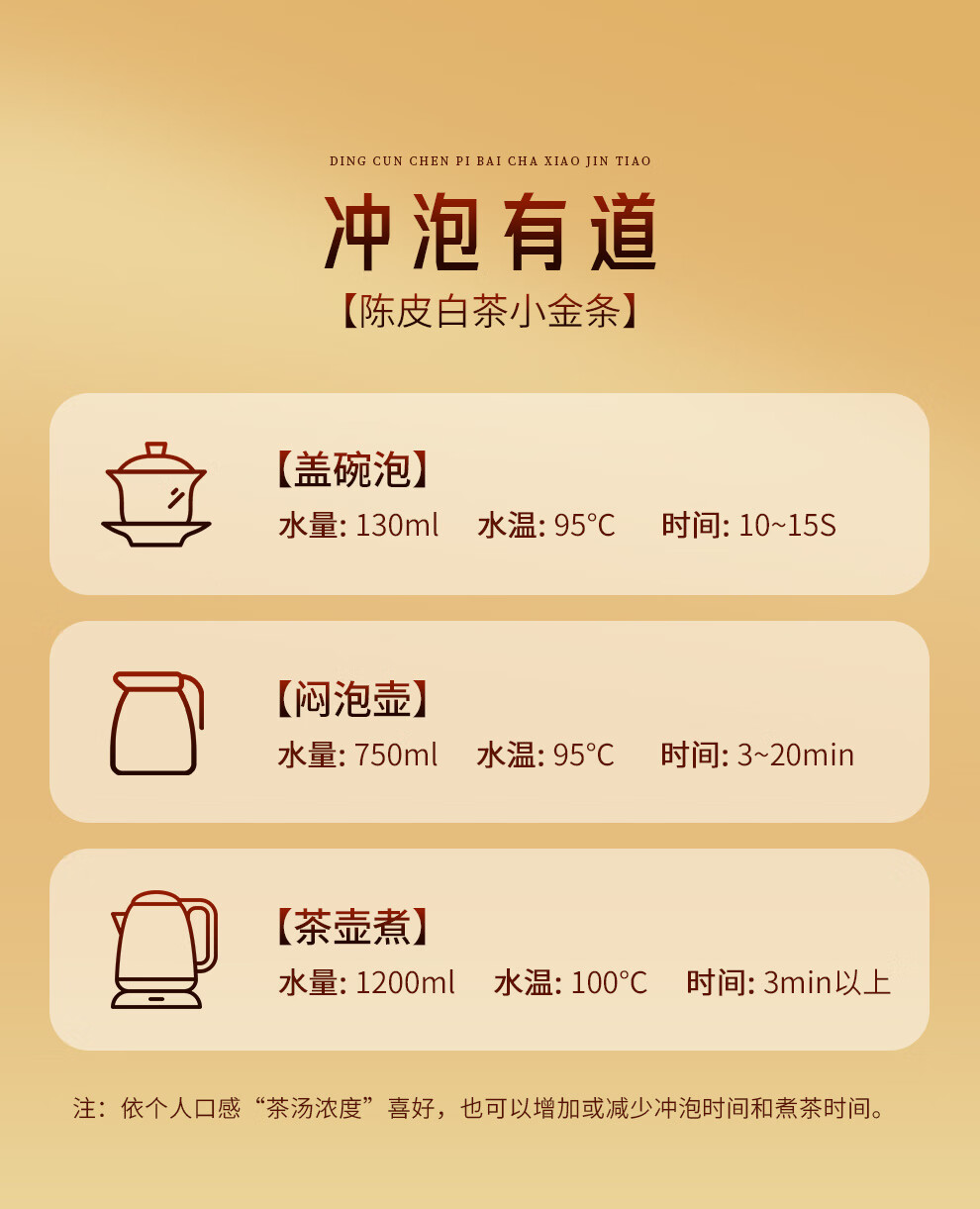 DING CUN CHEN PI BAI CHA XIAO JIN TIAO

冲泡有道

【陈皮白茶小金条】

【盖碗泡】

水量: 130ml 水温: 95°C 时间: 10~15S

【闷泡壶】

水量: 750ml 水温: 95°C 时间: 3~20min

【茶壶煮】

水量: 1200ml 水温: 100°C 时间: 3min以上

注：依个人口感“茶汤浓度”喜好，也可以增加或减少冲泡时间和煮茶时间。