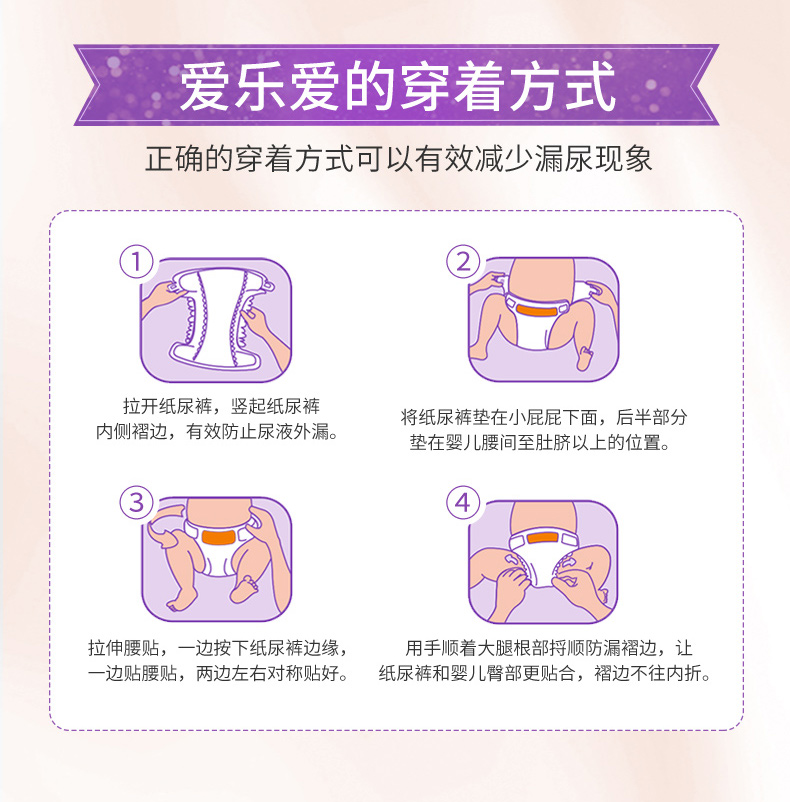 爱乐爱的穿着方式

正确的穿着方式可以有效减少漏尿现象

①

拉开纸尿裤，竖起纸尿裤内侧褶边，有效防止尿液外漏。

②

将纸尿裤垫在小屁屁下面，后半部分垫在婴儿腰间至肚脐以上的位置。

③

拉伸腰贴，一边按下纸尿裤边缘，一边贴腰贴，两边左右对称贴好。

④

用手顺着大腿根部捋顺防漏褶边，让纸尿裤和婴儿臀部更贴合，褶边不往内折。