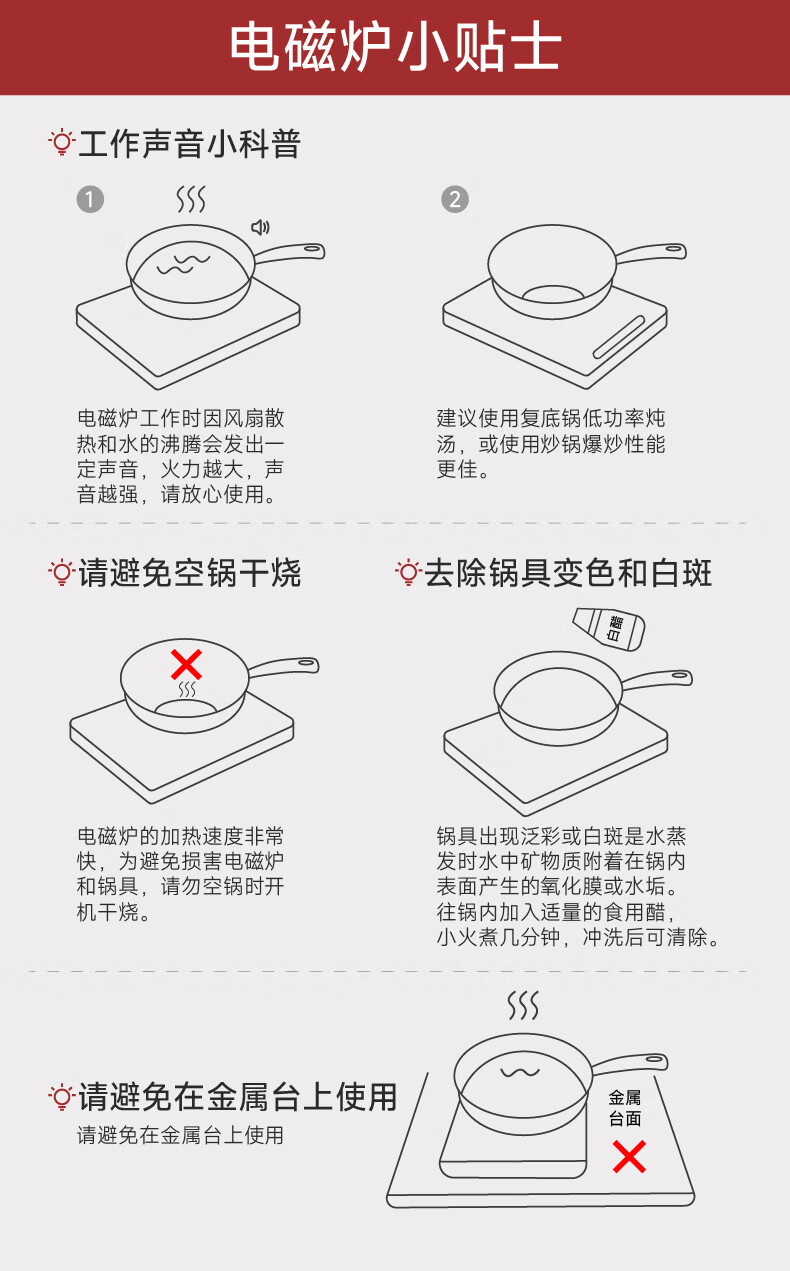 电磁炉小贴士

工作声音小科普

1

电磁炉工作时因风扇散热和水的沸腾会发出一定声音，火力越大，声音越强，请放心使用。

2

建议使用复底锅低功率炖汤，或使用炒锅爆炒性能更佳。

请避免空锅干烧

电磁炉的加热速度非常快，为避免损害电磁炉和锅具，请勿空锅时开机干烧。

去除锅具变色和白斑

白醋

锅具出现泛彩或白斑是水蒸发时水中矿物质附着在锅内表面产生的氧化膜或水垢。往锅内加入适量的食用醋，小火煮几分钟，冲洗后可清除。

请避免在金属台上使用

请避免在金属台上使用

金属台面