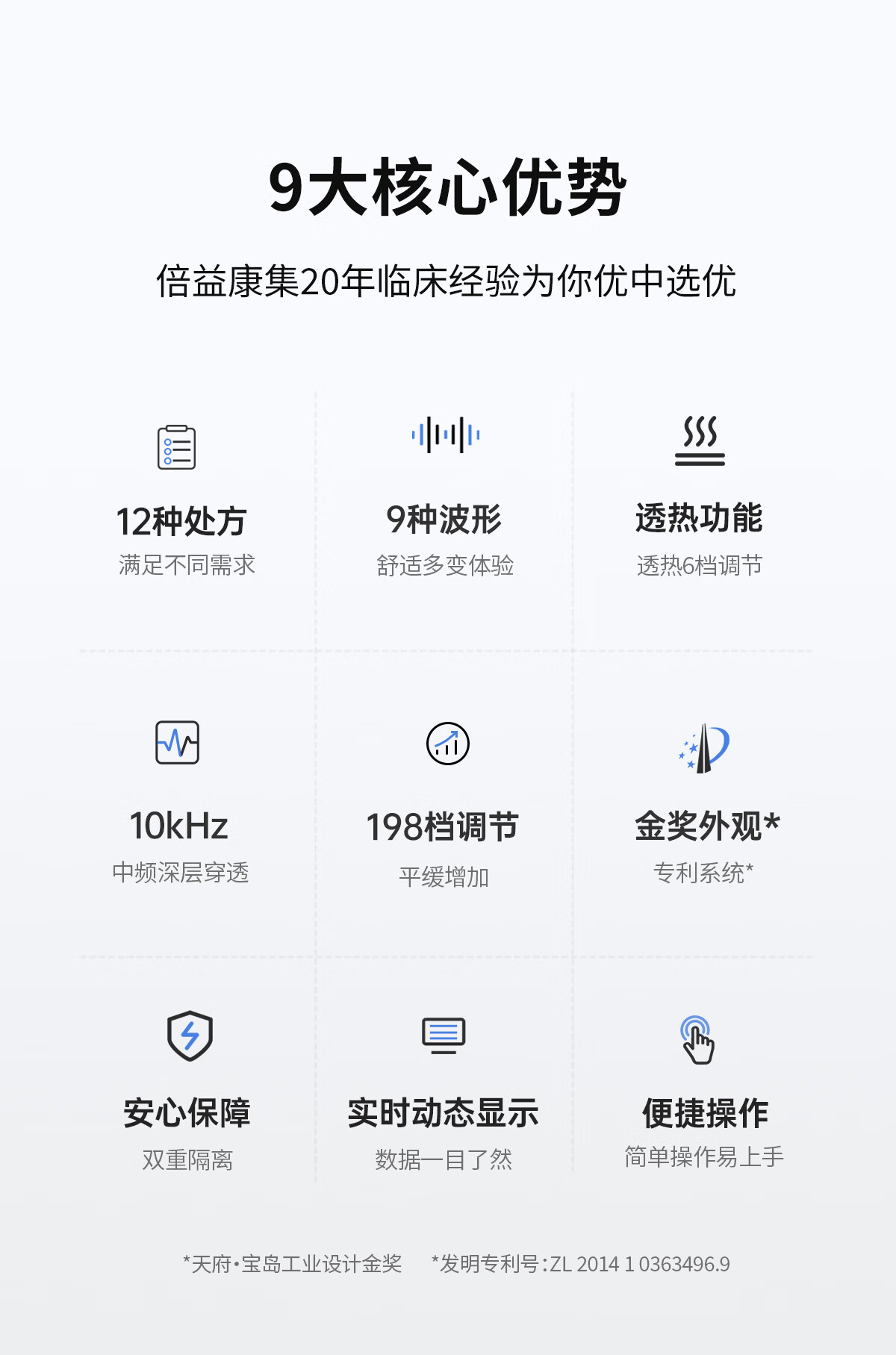 9大核心优势

倍益康集20年临床经验为你优中选优

12种处方
满足不同需求

9种波形
舒适多变体验

透热功能
透热6档调节

10kHz
中频深层穿透

198档调节
平缓增加

金奖外观*
专利系统*

安心保障
双重隔离

实时动态显示
数据一目了然

便捷操作
简单操作易上手

*天府·宝岛工业设计金奖 *发明专利号:ZL 2014 1 0363496.9