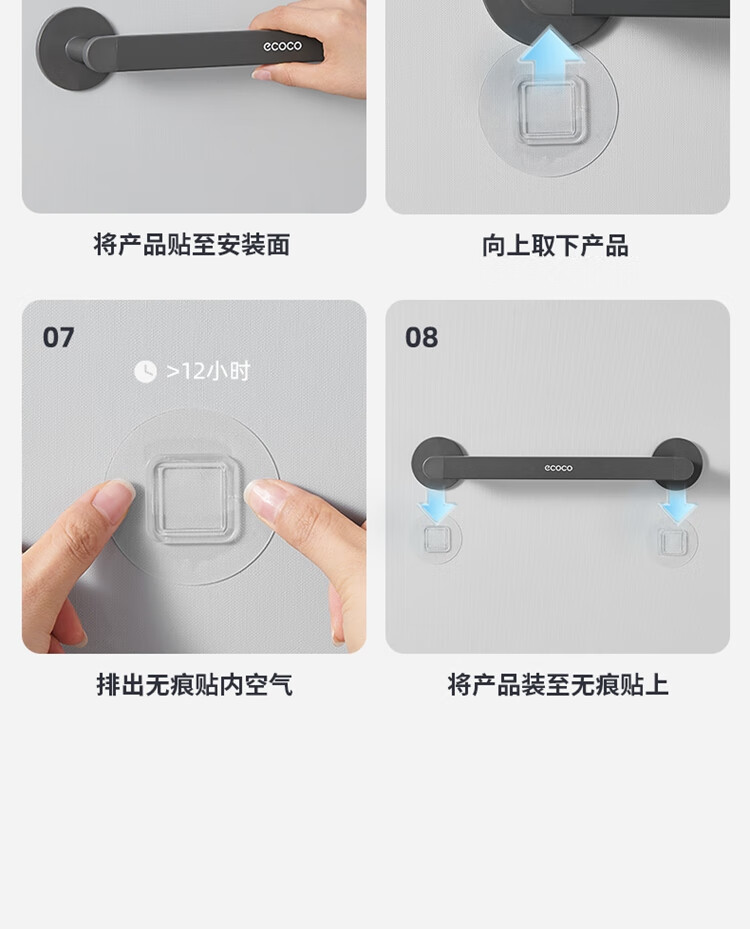 ecoco

将产品贴至安装面

向上取下产品

07

>12小时

排出无痕贴内空气

08

ecoco

将产品装至无痕贴上