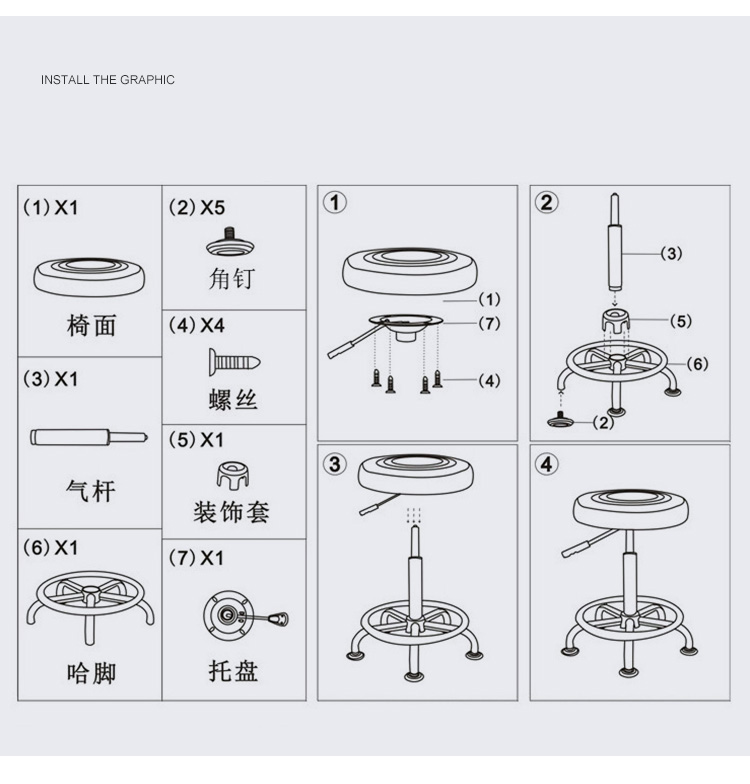 INSTALL THE GRAPHIC

(1) X1
椅面

(3) X1
气杆

(6) X1
哈脚

(2) X5
角钉

(4) X4
螺丝

(5) X1
装饰套

(7) X1
托盘

①
(1)
(7)
(4)

②
(3)
(5)
(6)
(2)

③

④