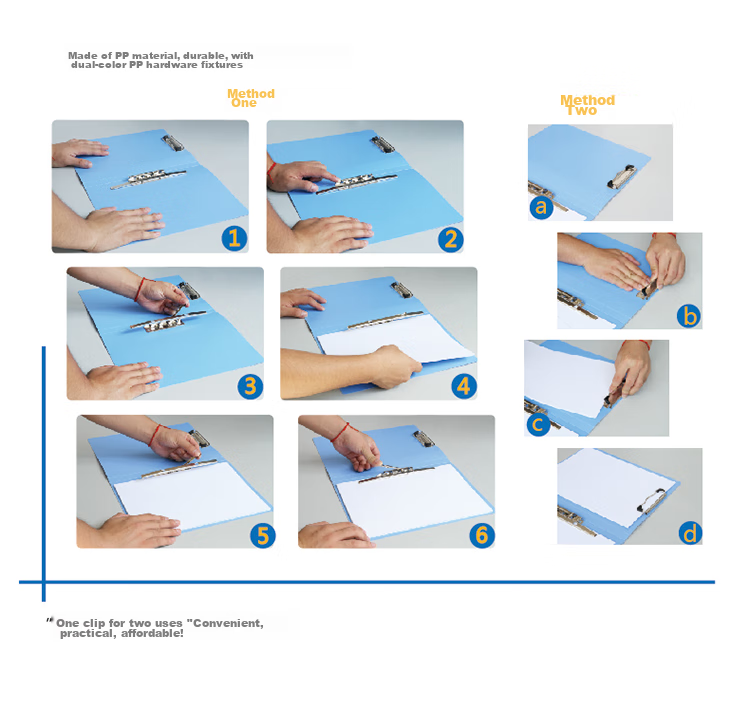 Made of PP material, durable, with dual-color PP hardware fixtures

Method One

1

2

3

4

5

6

Method Two

a

b

c

d

" One clip for two uses "Convenient, practical, affordable!