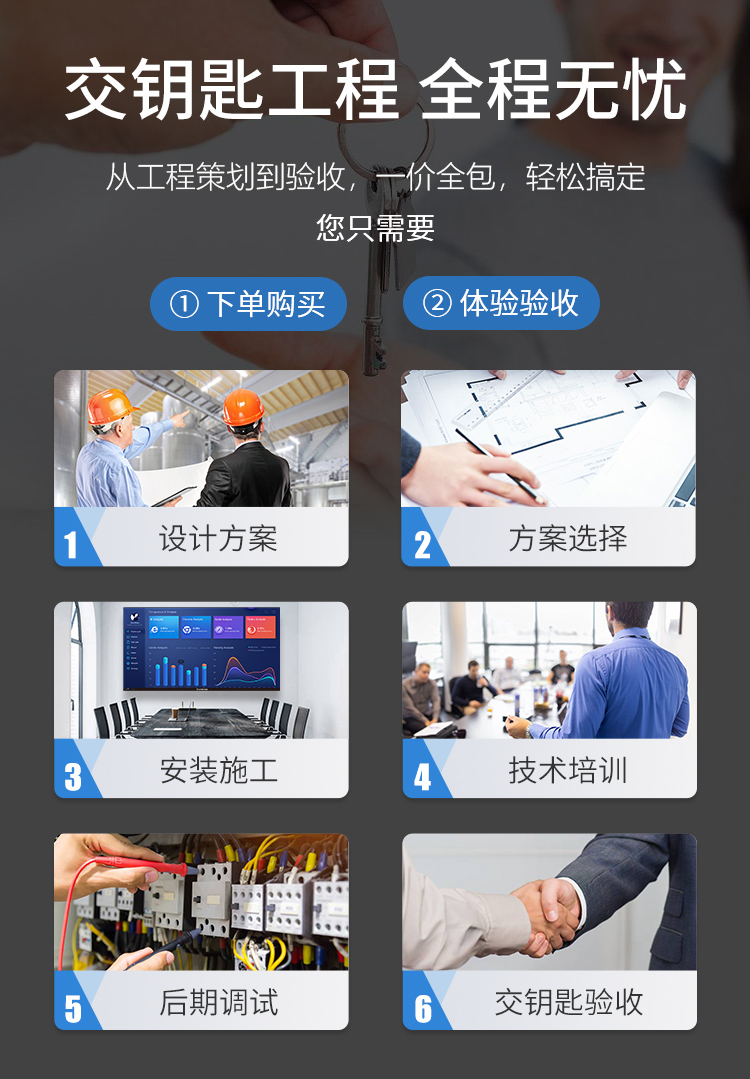 交钥匙工程 全程无忧

从工程策划到验收，一价全包，轻松搞定

您只需要

① 下单购买

② 体验验收

1 设计方案

2 方案选择

3 安装施工

4 技术培训

5 后期调试

6 交钥匙验收