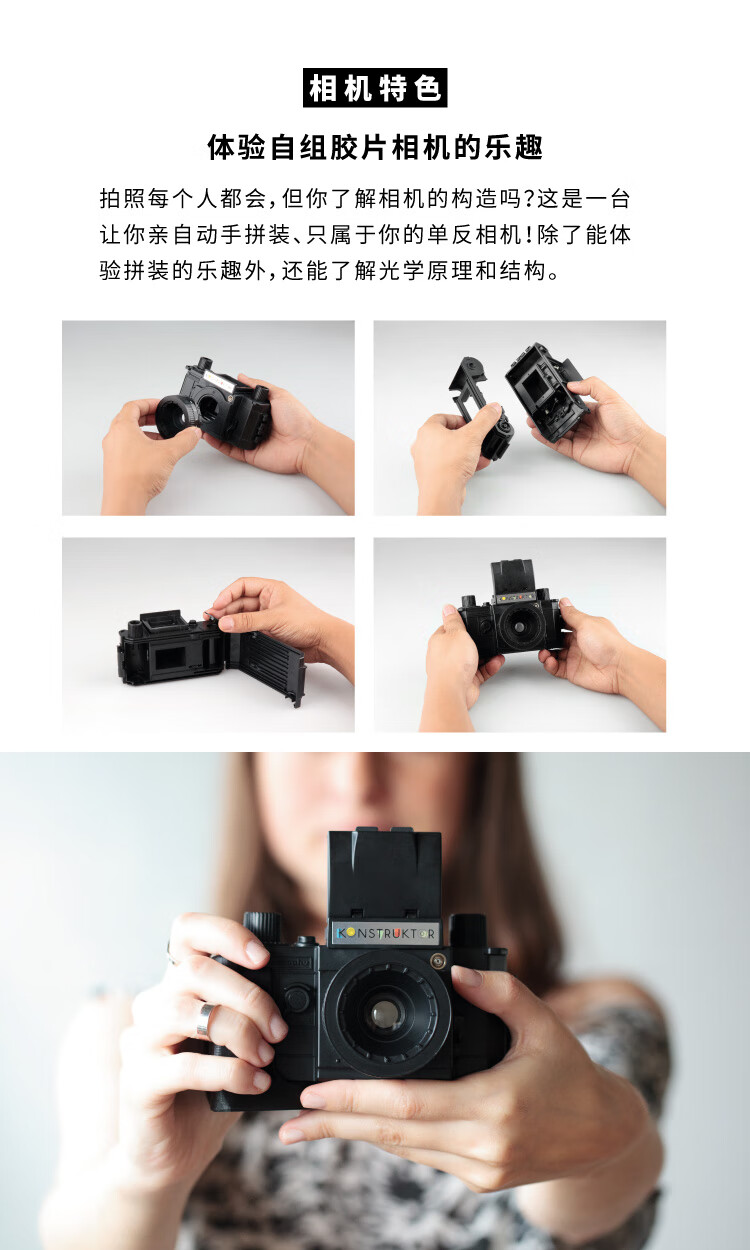 相机特色

体验自组胶片相机的乐趣

拍照每个人都会，但你了解相机的构造吗？这是一台让你亲自动手拼装、只属于你的单反相机！除了能体验拼装的乐趣外，还能了解光学原理和结构。

KONSTRUKTOR