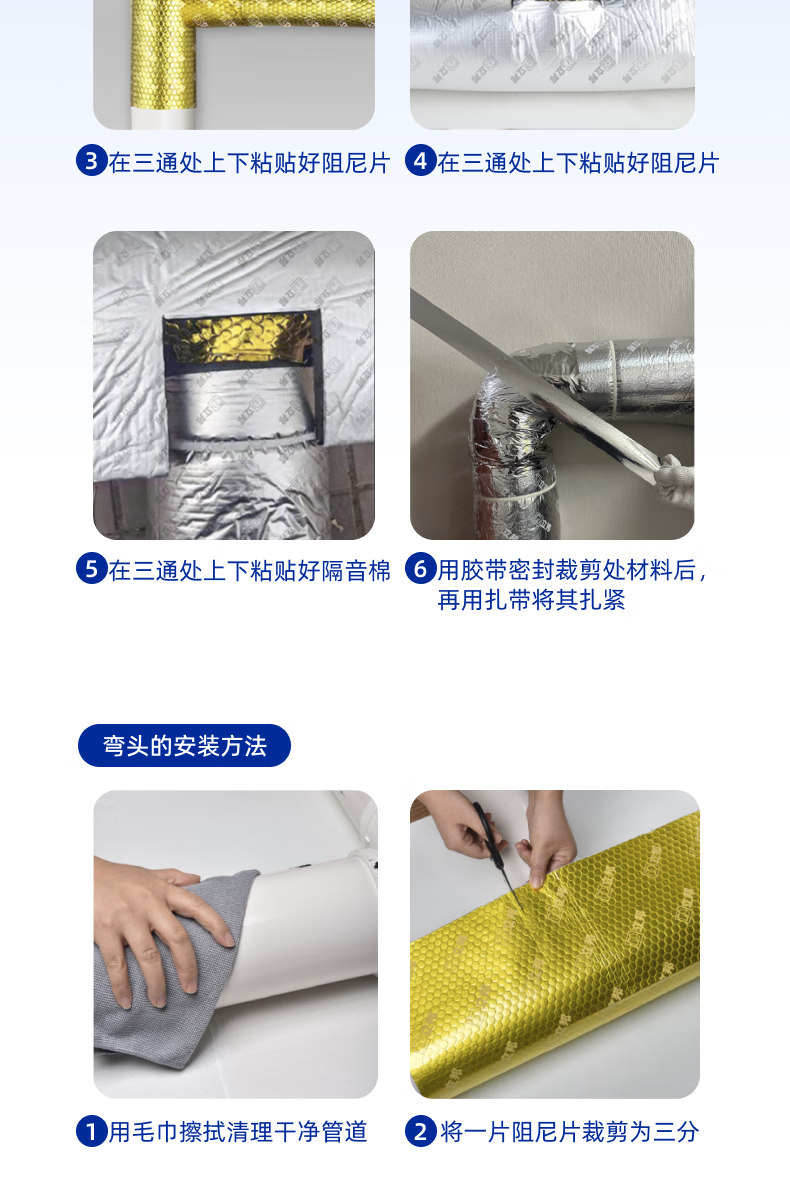 3 在三通处上下粘贴好阻尼片

4 在三通处上下粘贴好阻尼片

5 在三通处上下粘贴好隔音棉

6 用胶带密封裁剪处材料后，再用扎带将其扎紧

弯头的安装方法

1 用毛巾擦拭清理干净管道

2 将一片阻尼片裁剪为三分