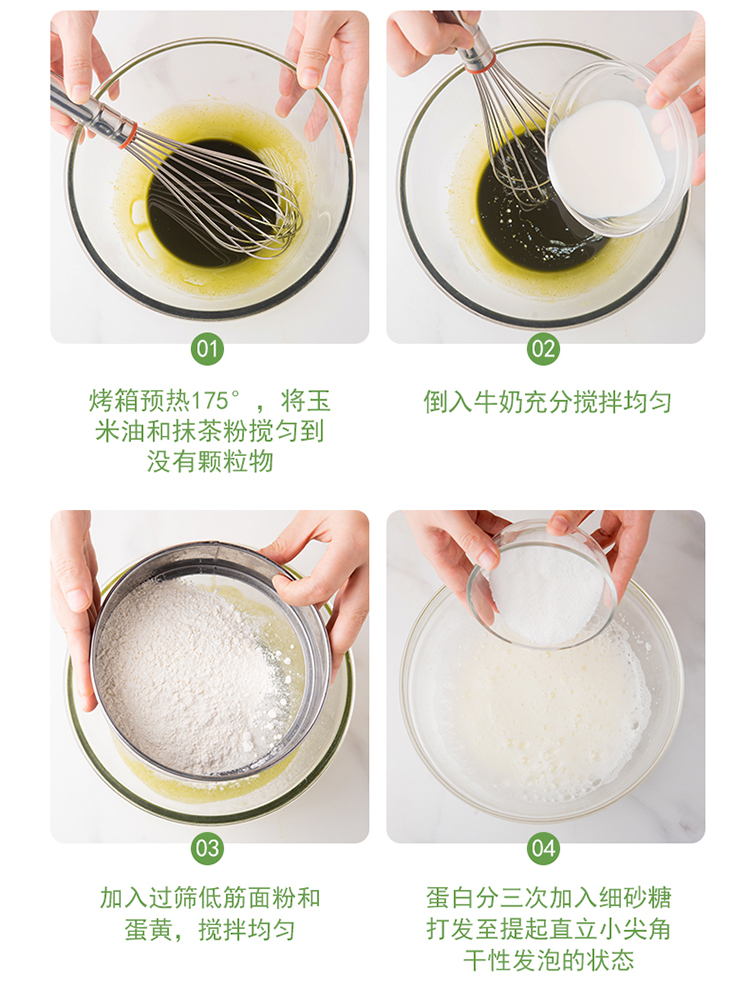 01

烤箱预热175°，将玉米油和抹茶粉搅匀到没有颗粒物

02

倒入牛奶充分搅拌均匀

03

加入过筛低筋面粉和蛋黄，搅拌均匀

04

蛋白分三次加入细砂糖打发至提起直立小尖角干性发泡的状态