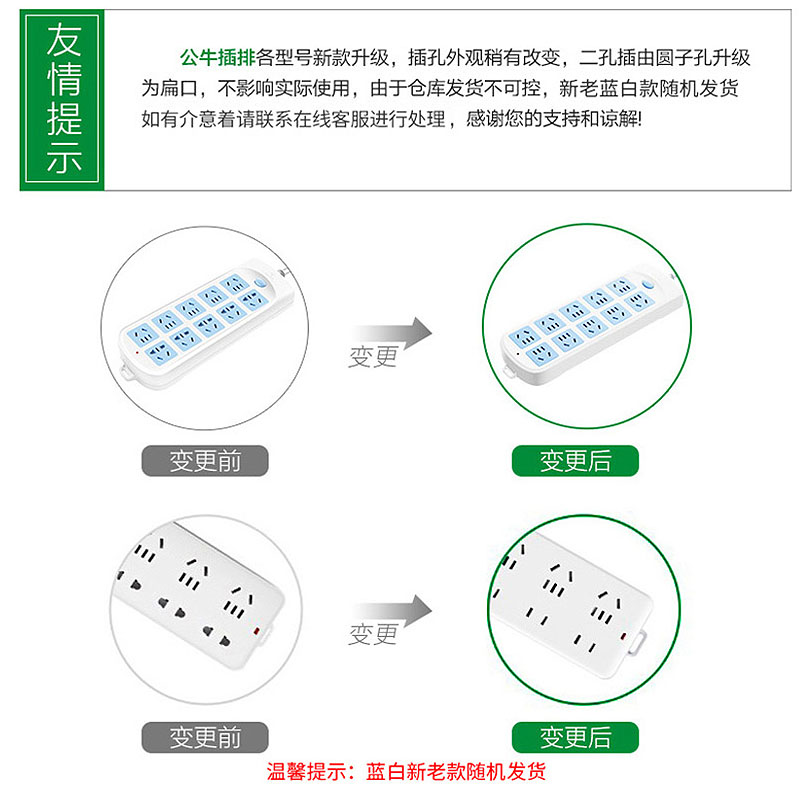 友情提示

公牛插排各型号新款升级，插孔外观稍有改变，二孔插由圆子孔升级为扁口，不影响实际使用，由于仓库发货不可控，新老蓝白款随机发货如有介意着请联系在线客服进行处理，感谢您的支持和谅解!

变更

变更前

变更后

变更

变更前

变更后

温馨提示：蓝白新老款随机发货