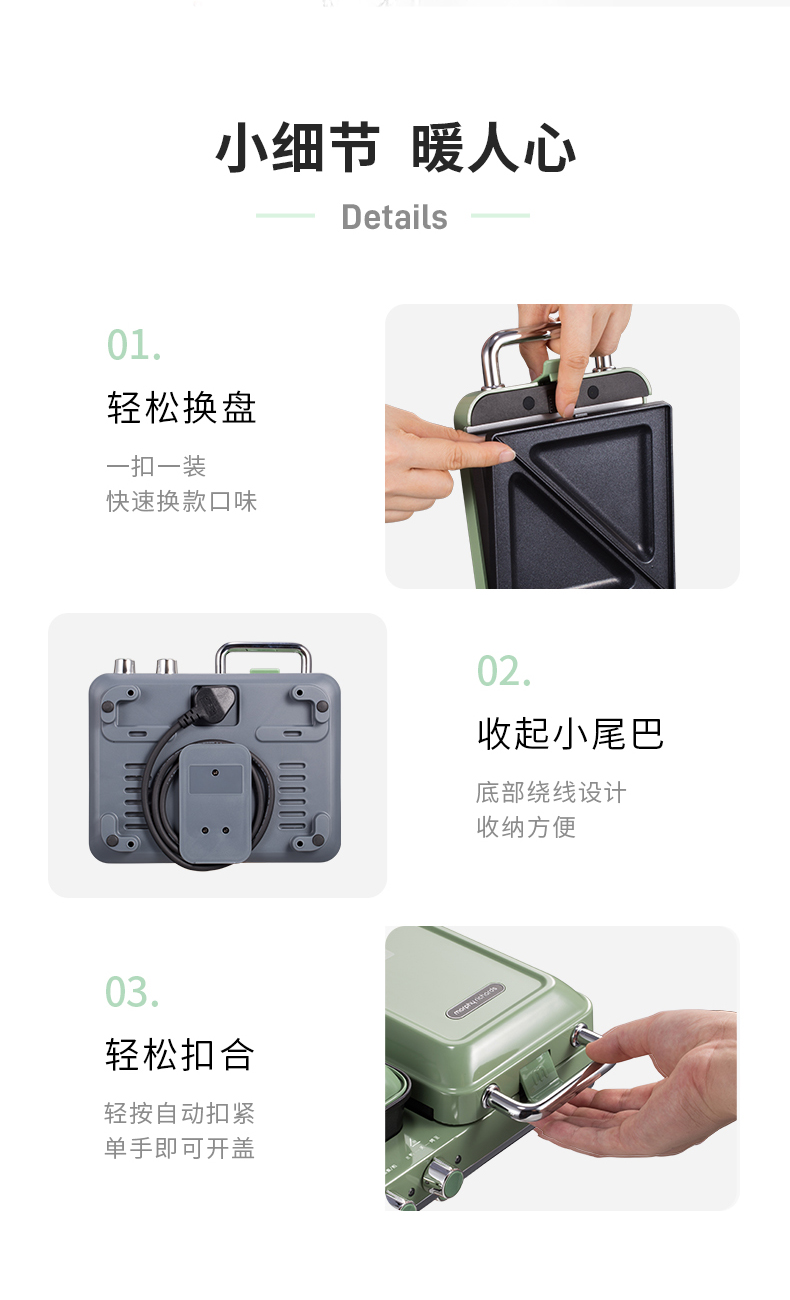 小细节 暖人心

Details

01.

轻松换盘

一扣一装
快速换款口味

02.

收起小尾巴

底部绕线设计
收纳方便

03.

轻松扣合

轻按自动扣紧
单手即可开盖

morphy richards