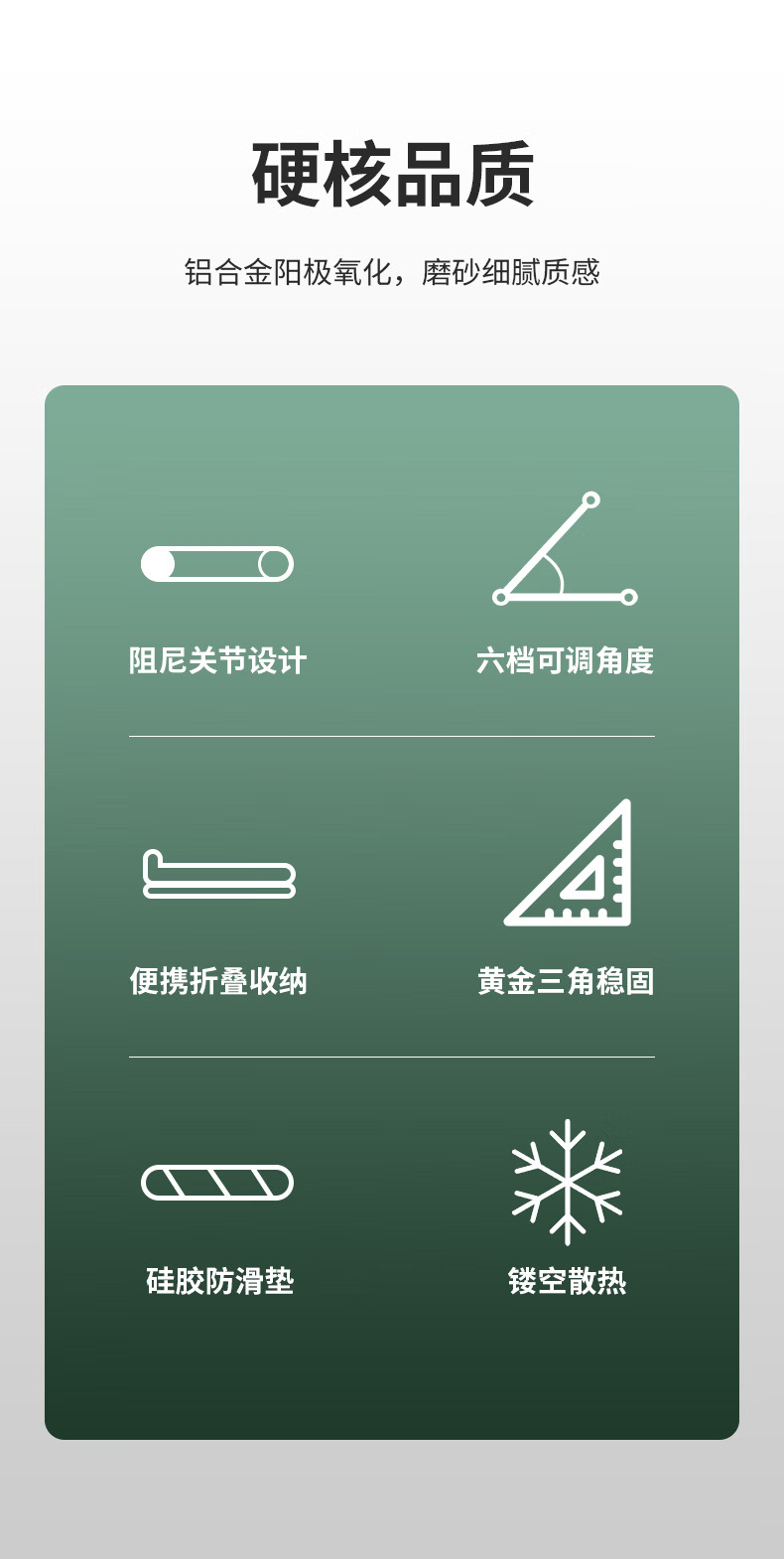 硬核品质

铝合金阳极氧化，磨砂细腻质感

阻尼关节设计

六档可调角度

便携折叠收纳

黄金三角稳固

硅胶防滑垫

镂空散热