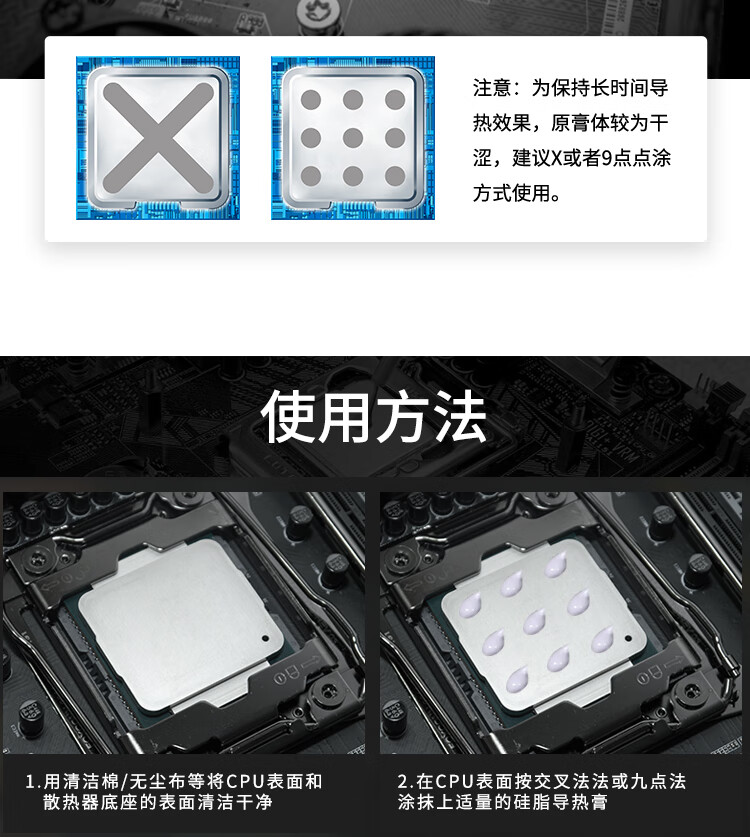 注意：为保持长时间导热效果，原膏体较为干涩，建议X或者9点点涂方式使用。

使用方法

1.用清洁棉/无尘布等将CPU表面和散热器底座的表面清洁干净

2.在CPU表面按交叉法法或九点法涂抹上适量的硅脂导热膏