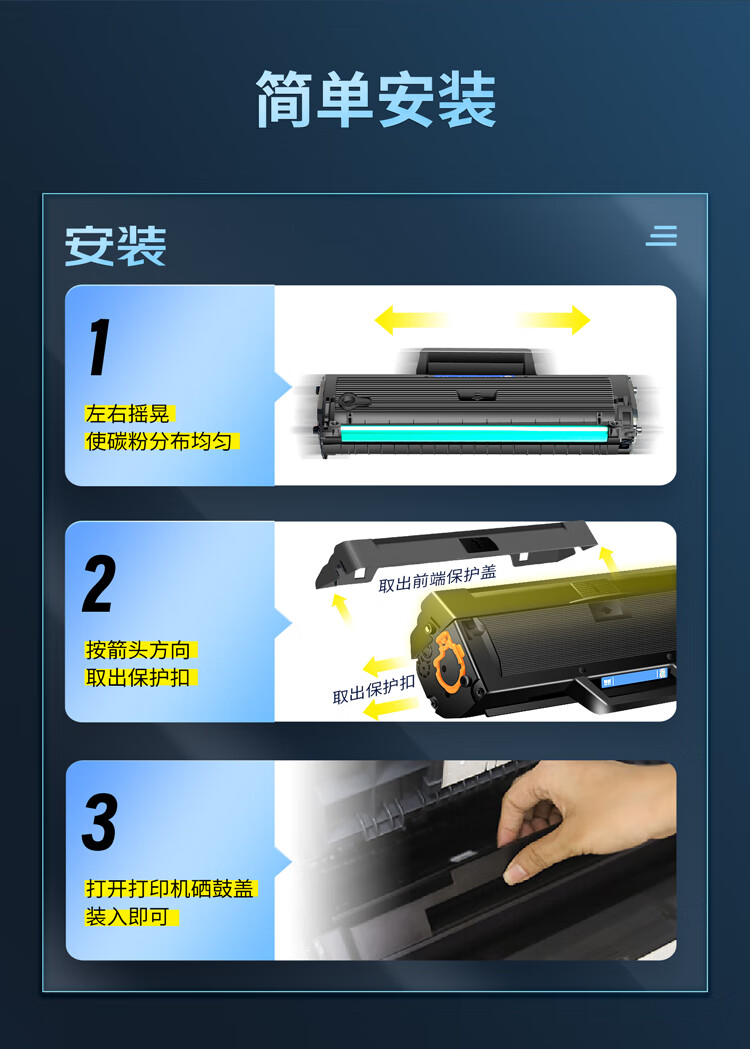 简单安装

安装

1

左右摇晃
使碳粉分布均匀

2

按箭头方向
取出保护扣

取出前端保护盖

取出保护扣

3

打开打印机硒鼓盖
装入即可