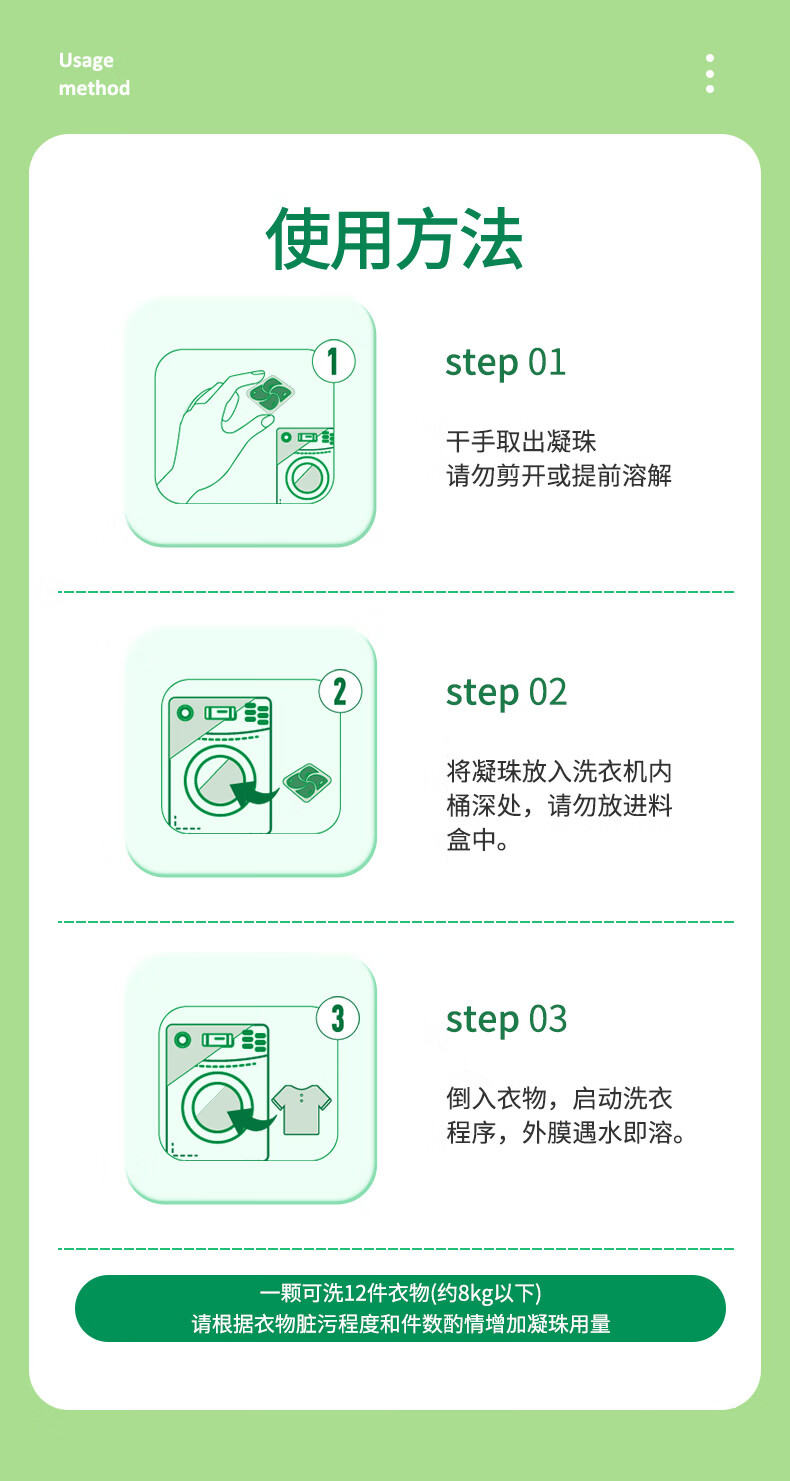 Usage method

使用方法

1

step 01

干手取出凝珠
请勿剪开或提前溶解

2

step 02

将凝珠放入洗衣机内桶深处，请勿放进料盒中。

3

step 03

倒入衣物，启动洗衣程序，外膜遇水即溶。

一颗可洗12件衣物(约8kg以下)
请根据衣物脏污程度和件数酌情增加凝珠用量