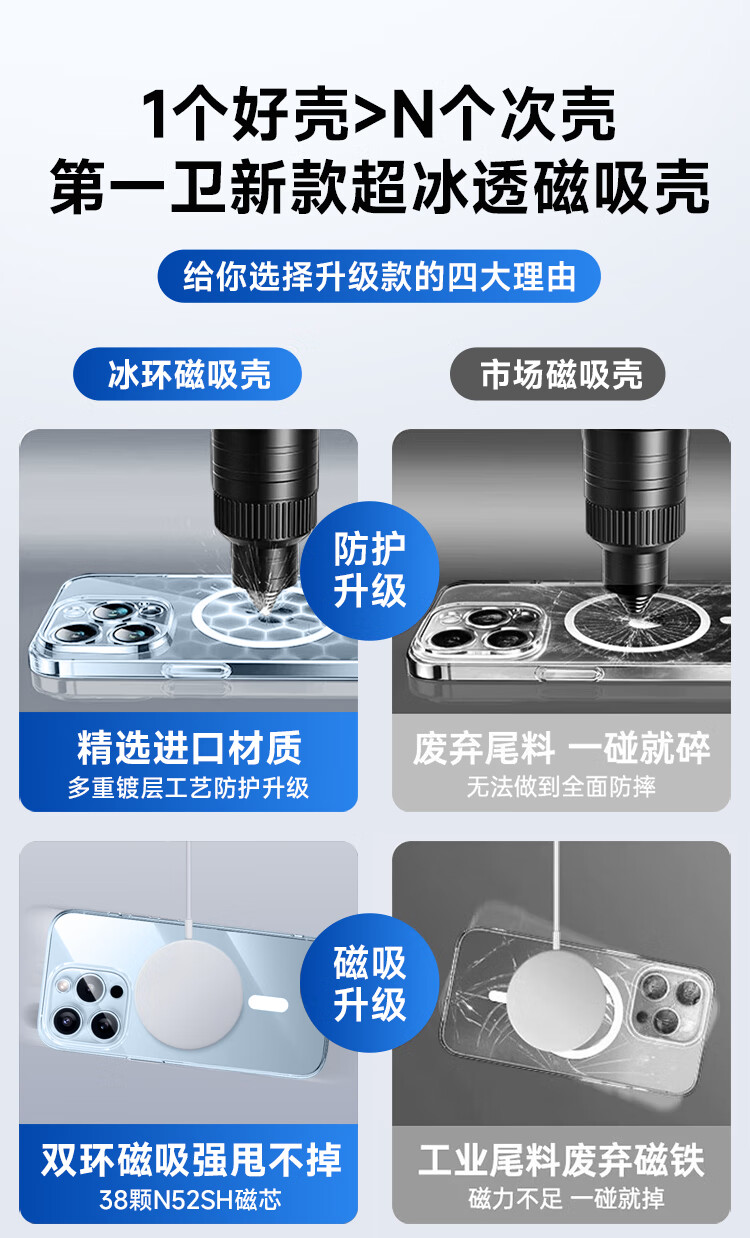 1个好壳>N个次壳
第一卫新款超冰透磁吸壳

给你选择升级款的四大理由

冰环磁吸壳

市场磁吸壳

防护升级

精选进口材质
多重镀层工艺防护升级

废弃尾料 一碰就碎
无法做到全面防摔

磁吸升级

双环磁吸强甩不掉
38颗N52SH磁芯

工业尾料废弃磁铁
磁力不足 一碰就掉