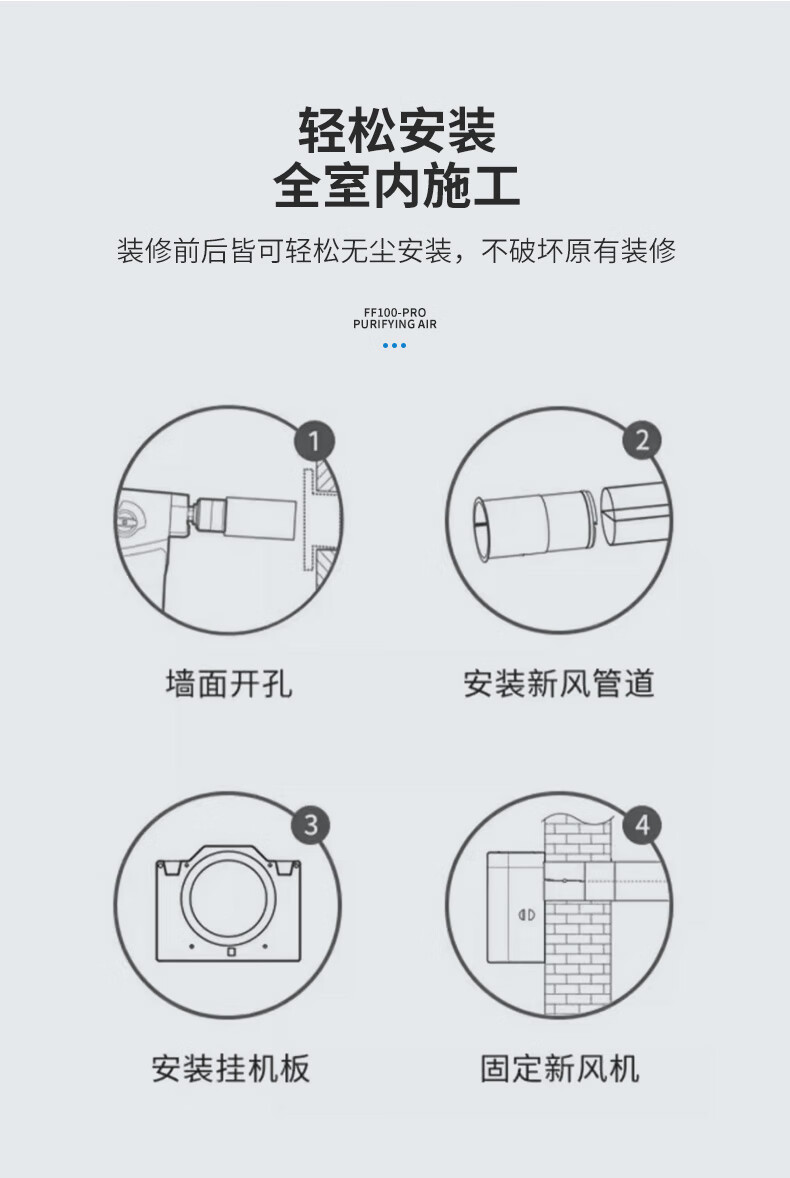 轻松安装
全室内施工

装修前后皆可轻松无尘安装，不破坏原有装修

FF100-PRO
PURIFYING AIR

1

墙面开孔

2

安装新风管道

3

安装挂机板

4

固定新风机