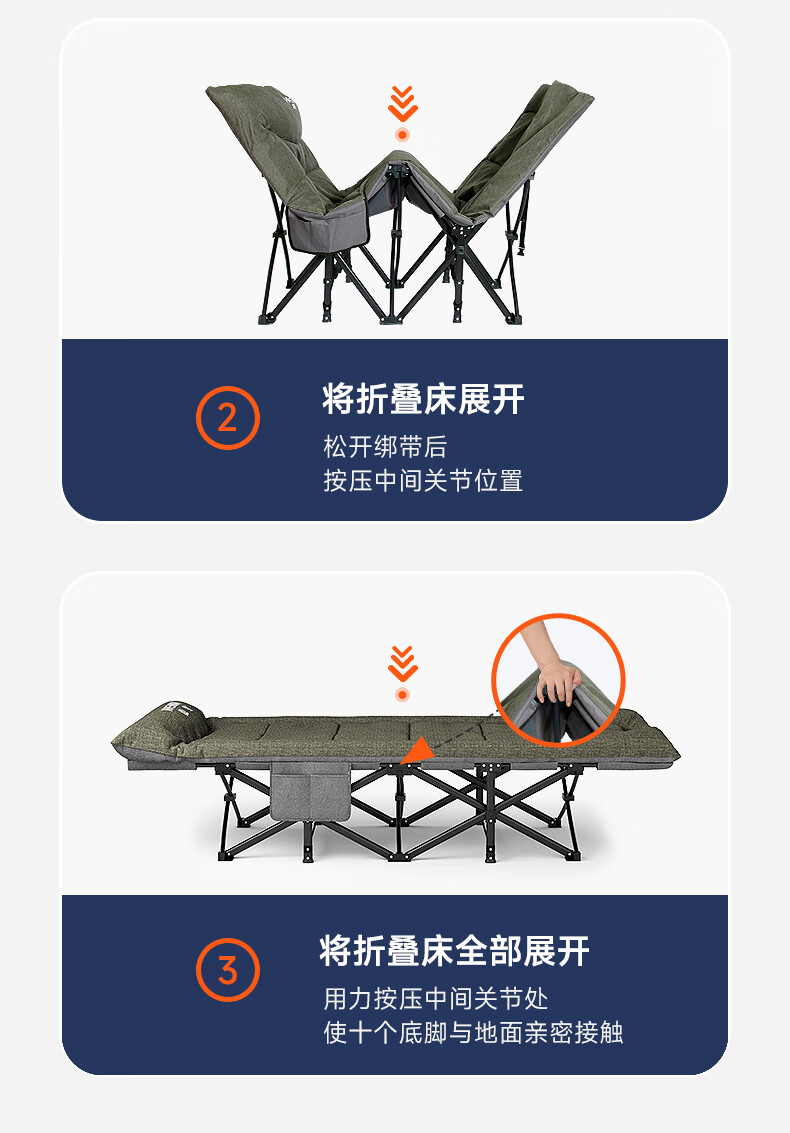 2

将折叠床展开

松开绑带后
按压中间关节位置

3

将折叠床全部展开

用力按压中间关节处
使十个底脚与地面亲密接触