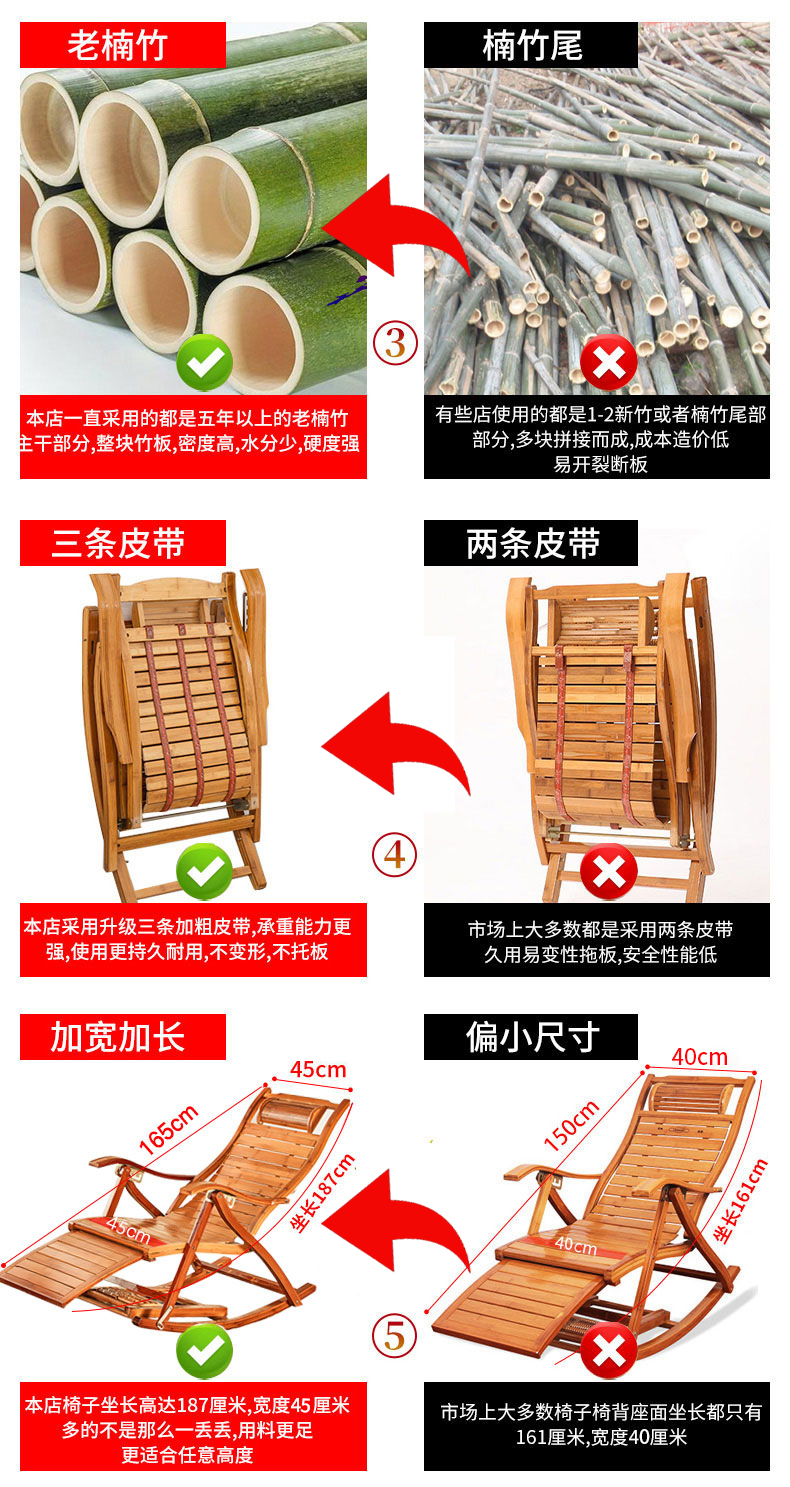 老楠竹

楠竹尾

③

本店一直采用的都是五年以上的老楠竹主干部分,整块竹板,密度高,水分少,硬度强

有些店使用的都是1-2新竹或者楠竹尾部部分,多块拼接而成,成本造价低易开裂断板

三条皮带

两条皮带

④

本店采用升级三条加粗皮带,承重能力更强,使用更持久耐用,不变形,不托板

市场上大多数都是采用两条皮带久用易变性拖板,安全性能低

加宽加长

偏小尺寸

45cm

165cm

坐长187cm

45cm

40cm

150cm

坐长161cm

40cm

⑤

本店椅子坐长高达187厘米,宽度45厘米多的不是那么一丢丢,用料更足更适合任意高度

市场上大多数椅子椅背座面坐长都只有161厘米,宽度40厘米