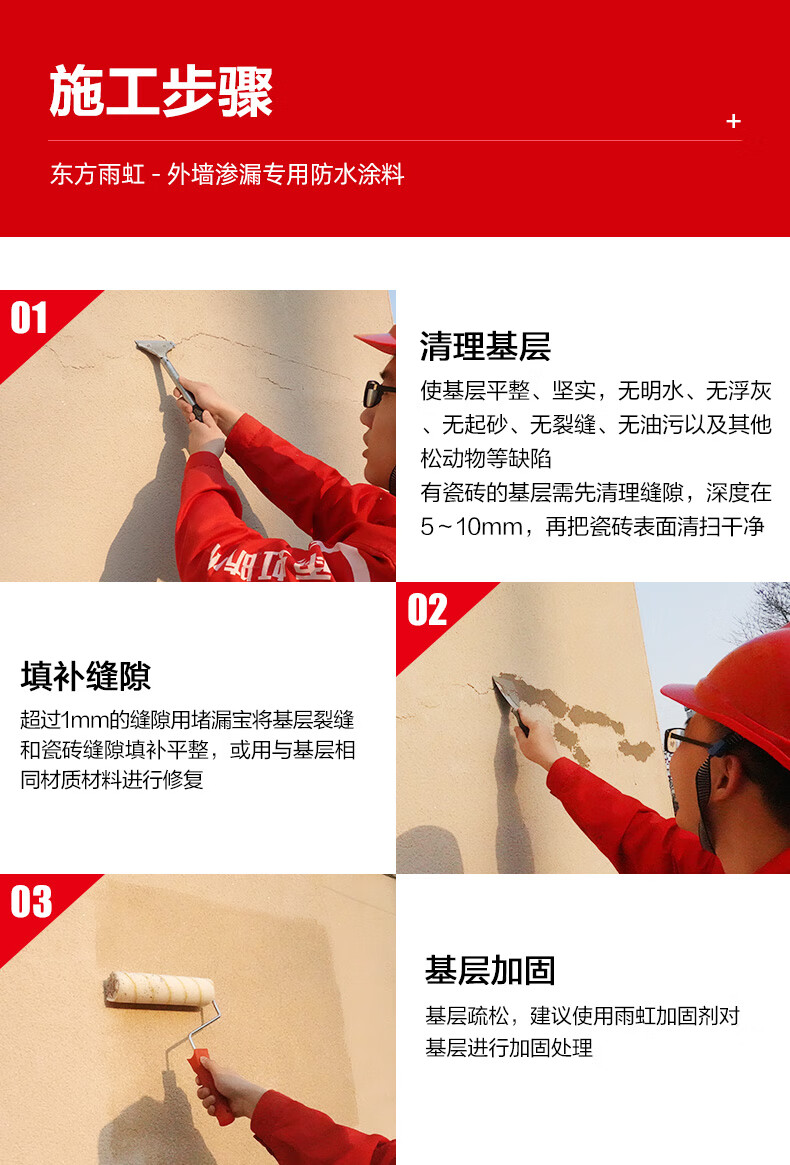 施工步骤

+

东方雨虹 - 外墙渗漏专用防水涂料

01

清理基层

使基层平整、坚实，无明水、无浮灰、无起砂、无裂缝、无油污以及其他松动物等缺陷

有瓷砖的基层需先清理缝隙，深度在5～10mm，再把瓷砖表面清扫干净

02

填补缝隙

超过1mm的缝隙用堵漏宝将基层裂缝和瓷砖缝隙填补平整，或用与基层相同材质材料进行修复

03

基层加固

基层疏松，建议使用雨虹加固剂对基层进行加固处理