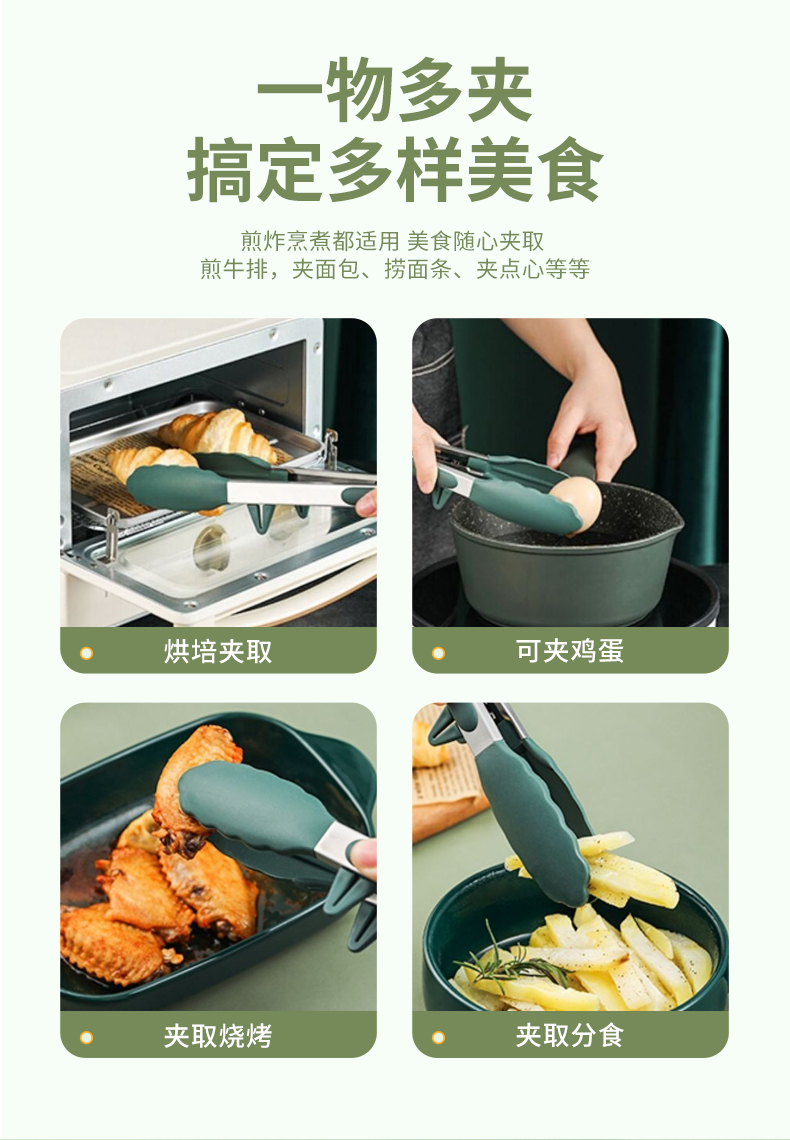 一物多夹
搞定多样美食

煎炸烹煮都适用 美食随心夹取
煎牛排，夹面包、捞面条、夹点心等等

烘培夹取

可夹鸡蛋

夹取烧烤

夹取分食