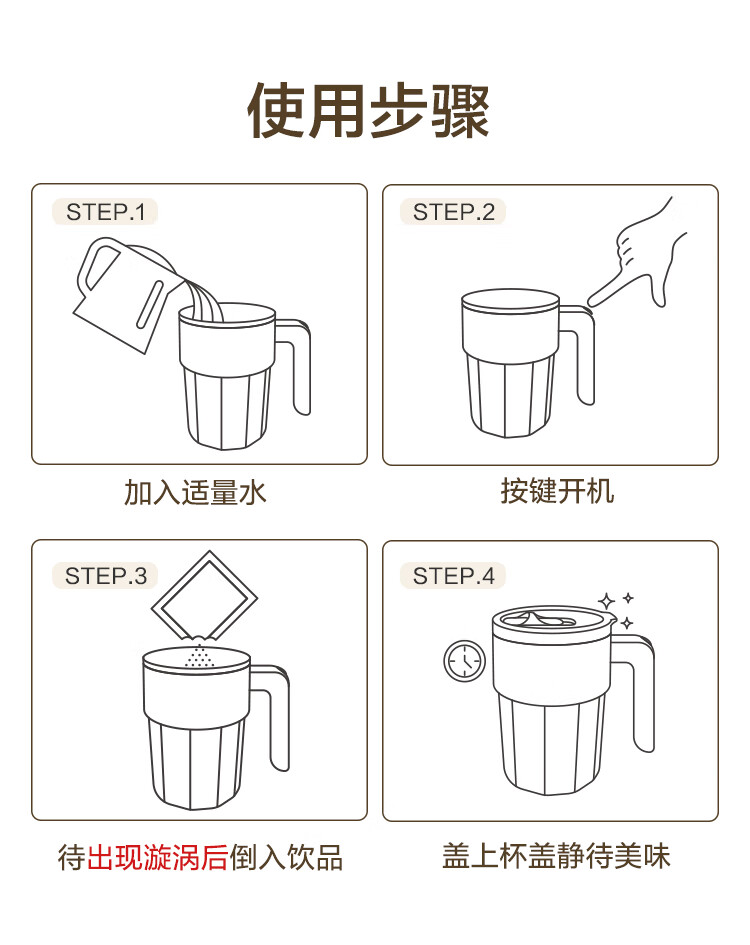 使用步骤

STEP.1

加入适量水

STEP.2

按键开机

STEP.3

待出现漩涡后倒入饮品

STEP.4

盖上杯盖静待美味