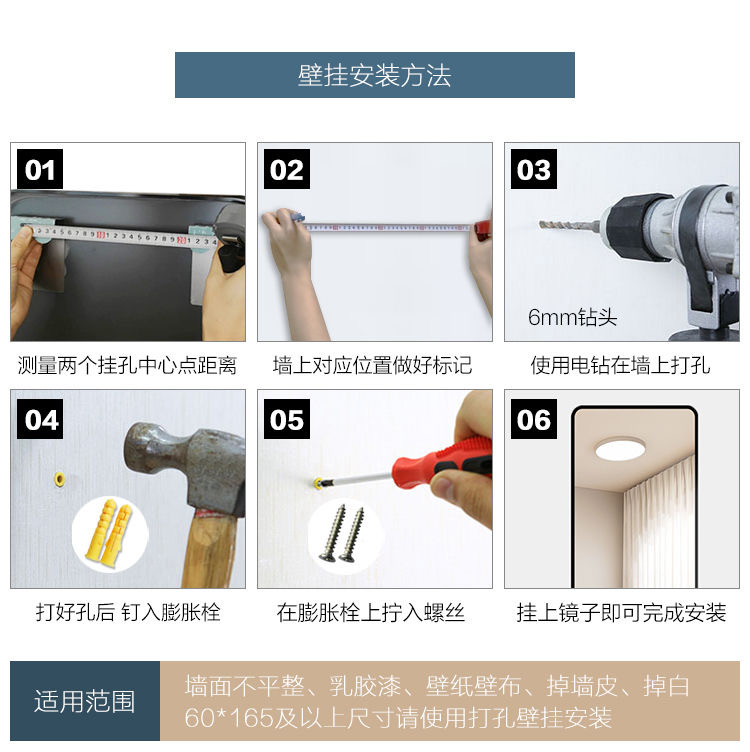 壁挂安装方法

01
测量两个挂孔中心点距离

02
墙上对应位置做好标记

03
6mm钻头
使用电钻在墙上打孔

04
打好孔后 钉入膨胀栓

05
在膨胀栓上拧入螺丝

06
挂上镜子即可完成安装

适用范围
墙面不平整、乳胶漆、壁纸壁布、掉墙皮、掉白
60*165及以上尺寸请使用打孔壁挂安装