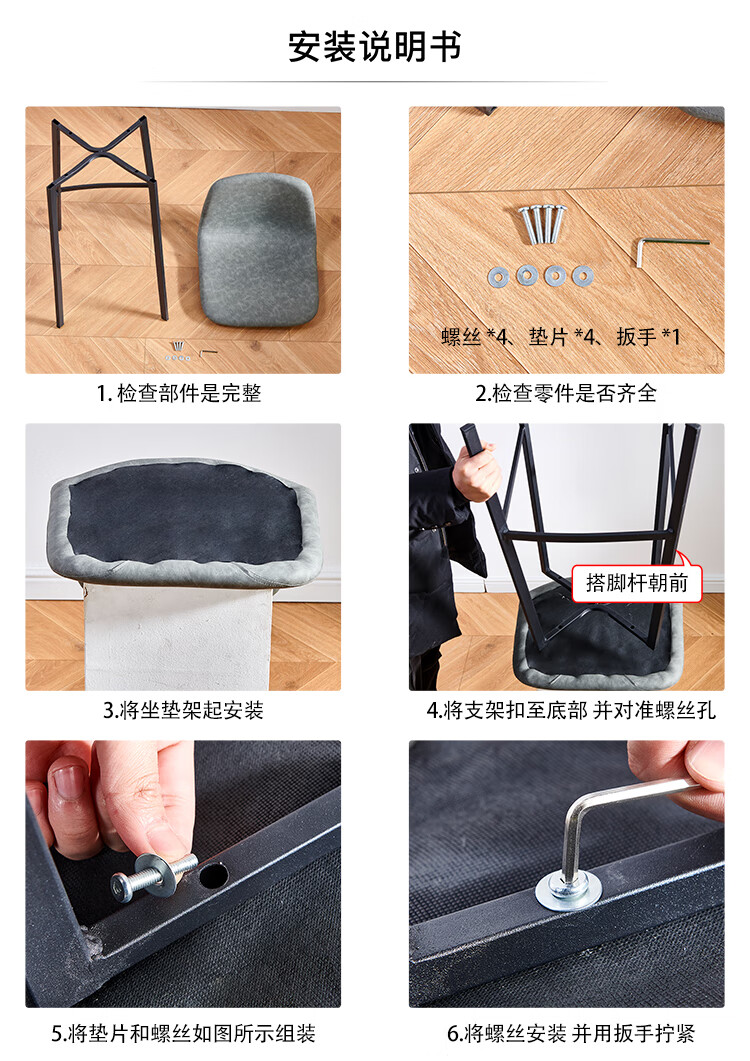 安装说明书

1. 检查部件是完整

螺丝 *4、垫片 *4、扳手 *1

2.检查零件是否齐全

3.将坐垫架起安装

搭脚杆朝前

4.将支架扣至底部 并对准螺丝孔

5.将垫片和螺丝如图所示组装

6.将螺丝安装 并用扳手拧紧