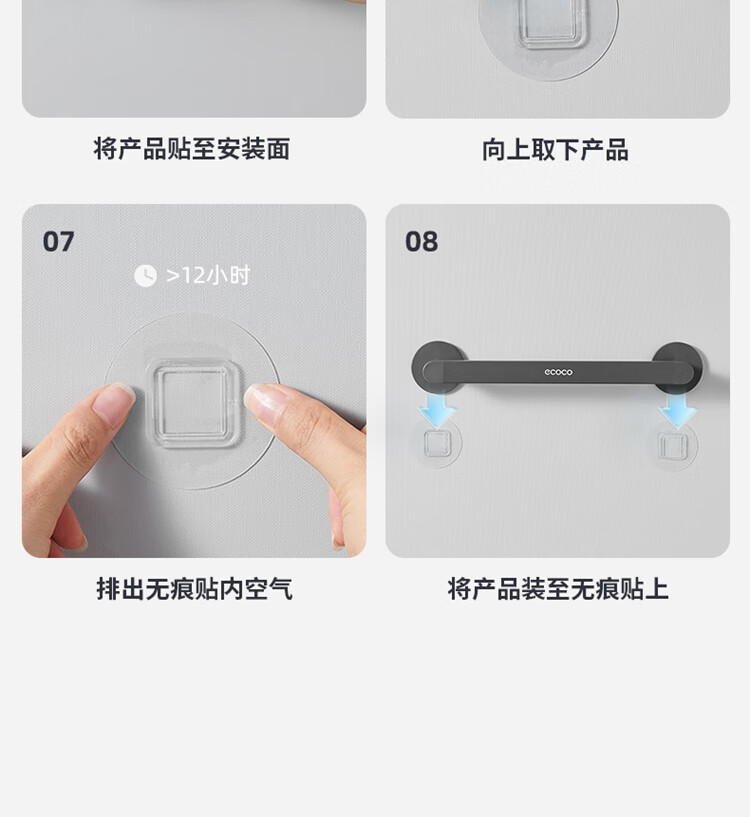 将产品贴至安装面

向上取下产品

07

>12小时

排出无痕贴内空气

08

ecoco

将产品装至无痕贴上