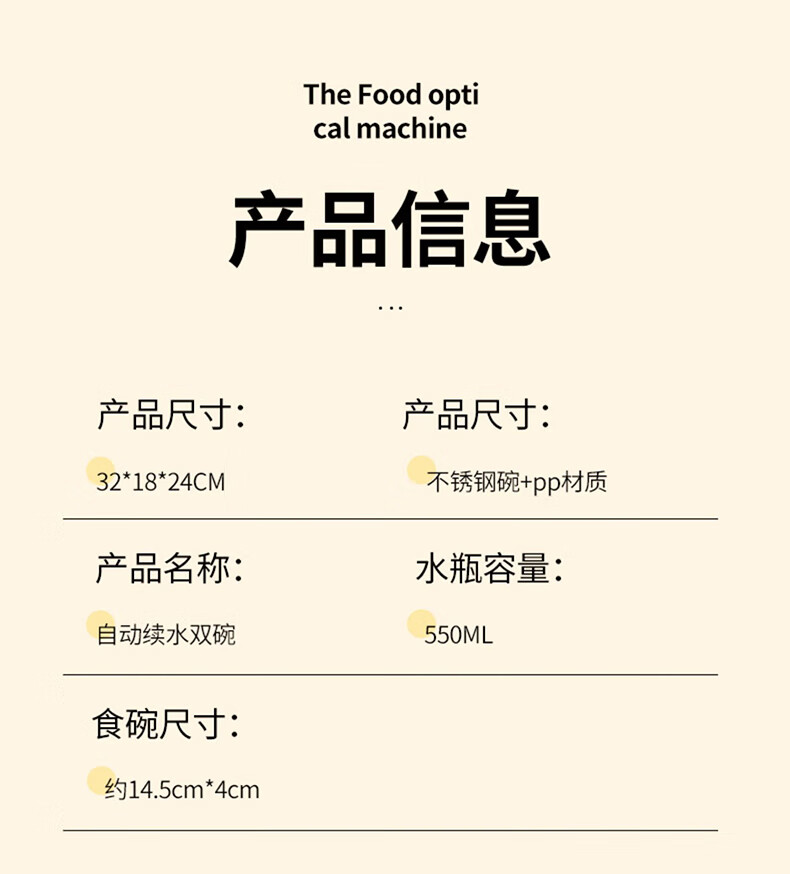 The Food opti
cal machine

产品信息

...

产品尺寸：

32*18*24CM

产品尺寸：

不锈钢碗+pp材质

产品名称：

自动续水双碗

水瓶容量：

550ML

食碗尺寸：

约14.5cm*4cm