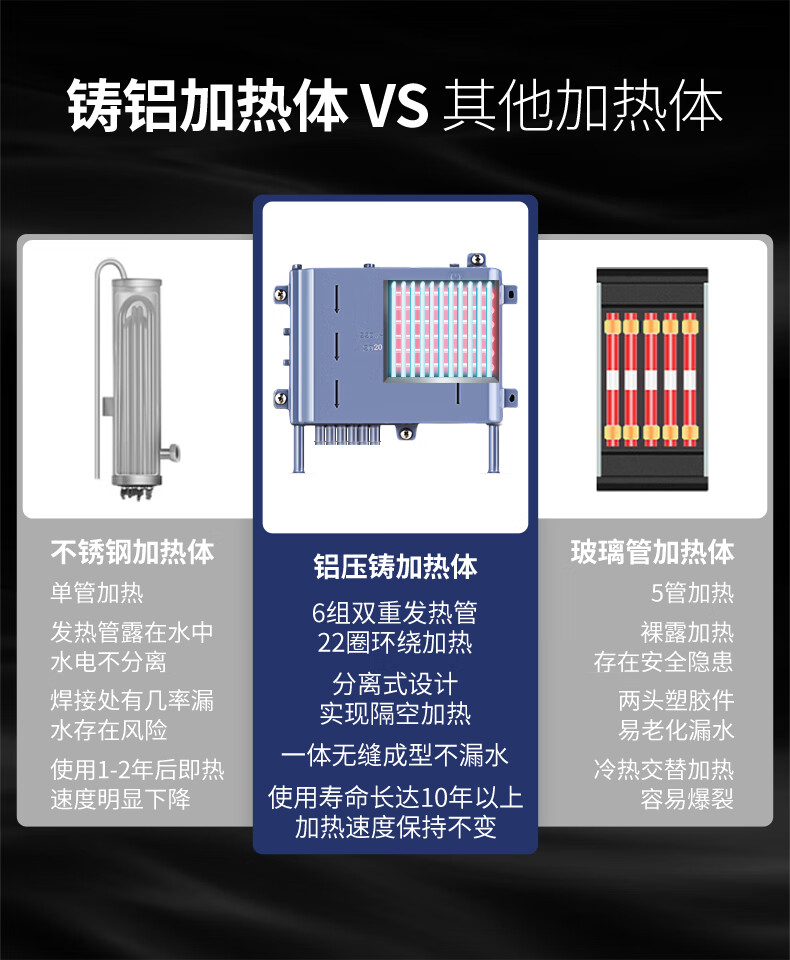 铸铝加热体 VS 其他加热体

不锈钢加热体

单管加热

发热管露在水中
水电不分离

焊接处有几率漏水存在风险

使用1-2年后即热速度明显下降

铝压铸加热体

6组双重发热管
22圈环绕加热

分离式设计
实现隔空加热

一体无缝成型不漏水

使用寿命长达10年以上
加热速度保持不变

玻璃管加热体

5管加热

裸露加热
存在安全隐患

两头塑胶件
易老化漏水

冷热交替加热
容易爆裂