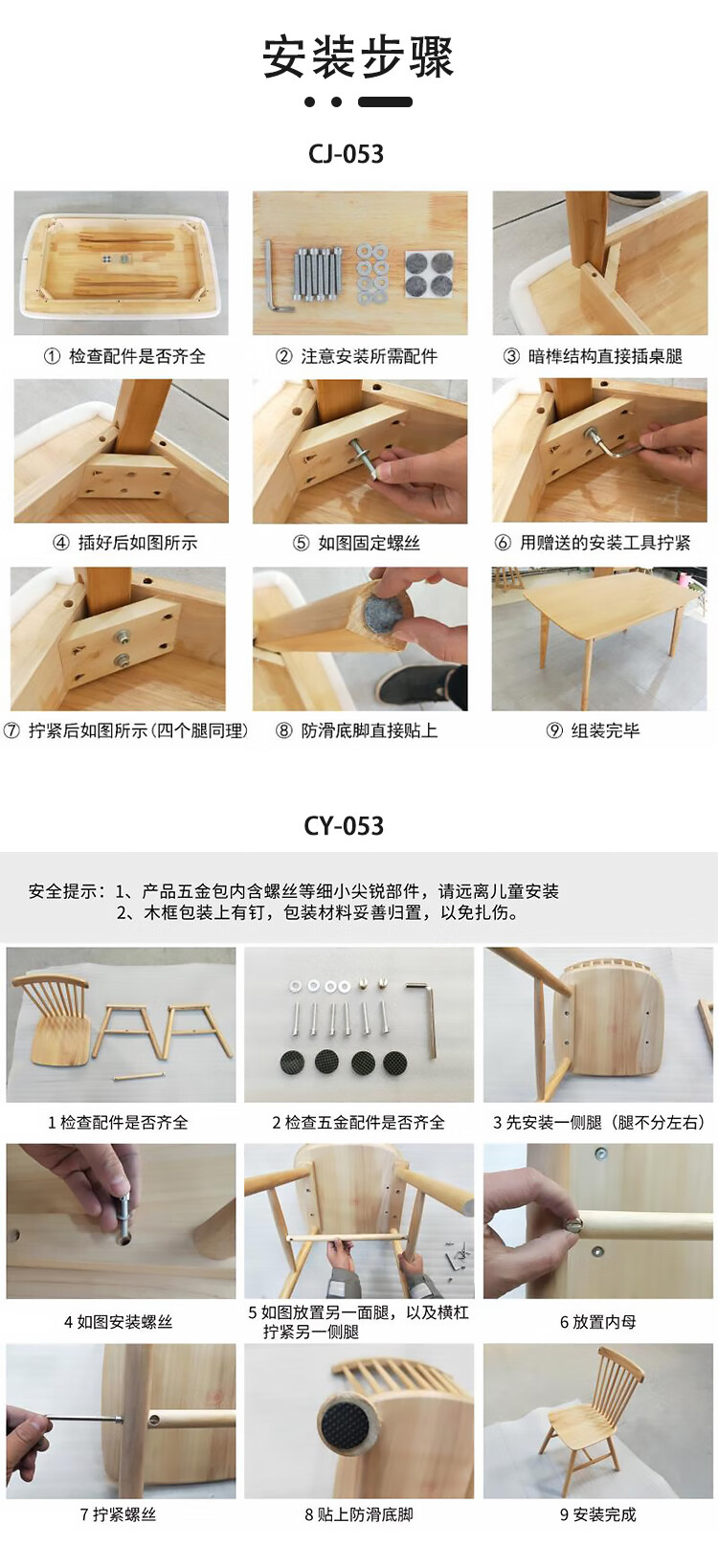 安装步骤

CJ-053

① 检查配件是否齐全

② 注意安装所需配件

③ 暗榫结构直接插桌腿

④ 插好后如图所示

⑤ 如图固定螺丝

⑥ 用赠送的安装工具拧紧

⑦ 拧紧后如图所示（四个腿同理）

⑧ 防滑底脚直接贴上

⑨ 组装完毕

CY-053

安全提示：1、产品五金包内含螺丝等细小尖锐部件，请远离儿童安装
2、木框包装上有钉，包装材料妥善归置，以免扎伤。

1 检查配件是否齐全

2 检查五金配件是否齐全

3 先安装一侧腿（腿不分左右）

4 如图安装螺丝

5 如图放置另一面腿，以及横杠拧紧另一侧腿

6 放置内母

7 拧紧螺丝

8 贴上防滑底脚

9 安装完成