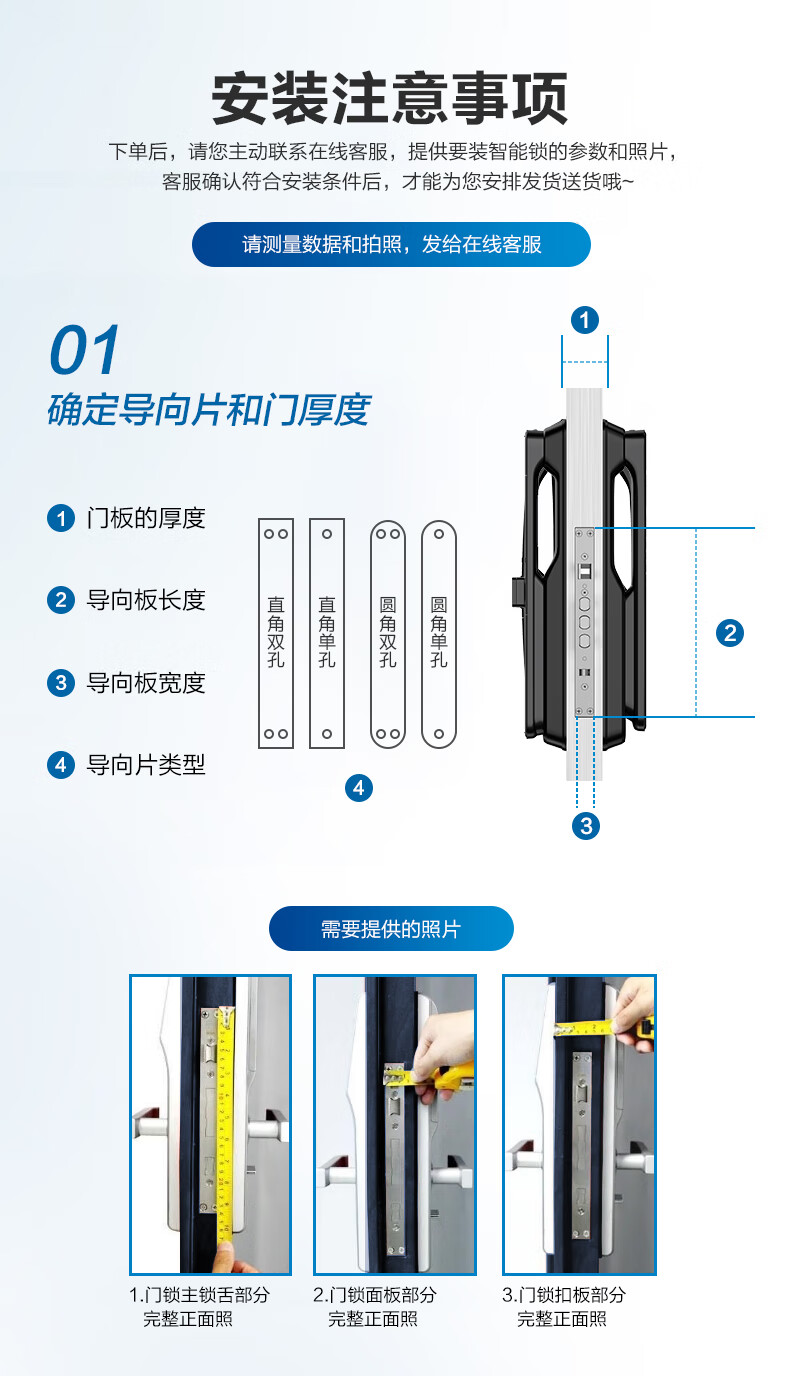 安装注意事项

下单后，请您主动联系在线客服，提供要装智能锁的参数和照片，客服确认符合安装条件后，才能为您安排发货送货哦~

请测量数据和拍照，发给在线客服

01
确定导向片和门厚度

1 门板的厚度
2 导向板长度
3 导向板宽度
4 导向片类型

直角双孔
直角单孔
圆角双孔
圆角单孔

4

1
2
3

需要提供的照片

1.门锁主锁舌部分完整正面照

2.门锁面板部分完整正面照

3.门锁扣板部分完整正面照