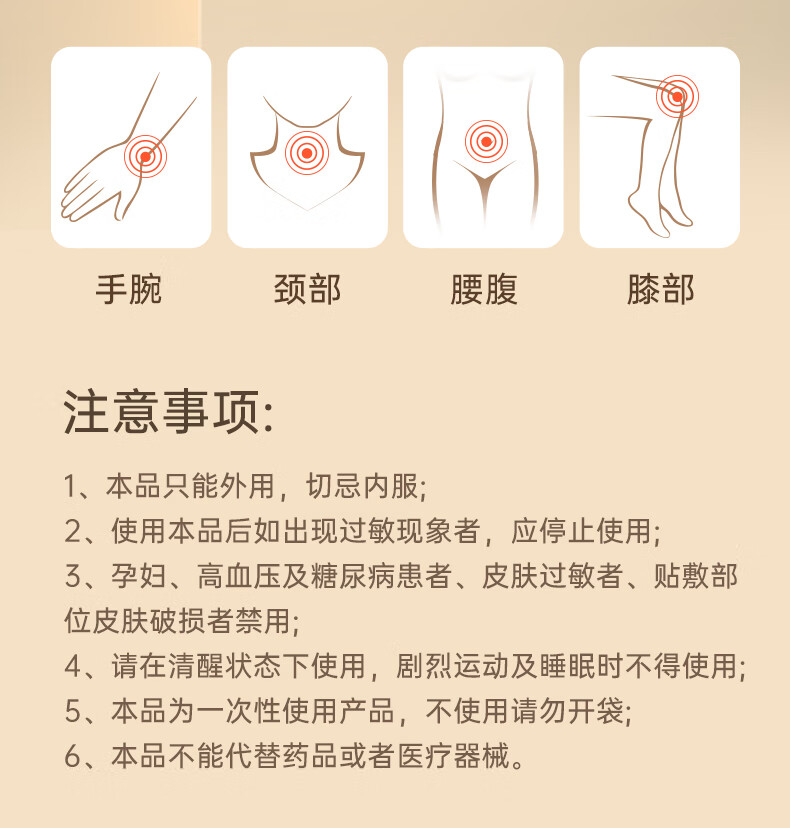 手腕

颈部

腰腹

膝部

注意事项:

1、本品只能外用，切忌内服;
2、使用本品后如出现过敏现象者，应停止使用;
3、孕妇、高血压及糖尿病患者、皮肤过敏者、贴敷部位皮肤破损者禁用;
4、请在清醒状态下使用，剧烈运动及睡眠时不得使用;
5、本品为一次性使用产品，不使用请勿开袋;
6、本品不能代替药品或者医疗器械。