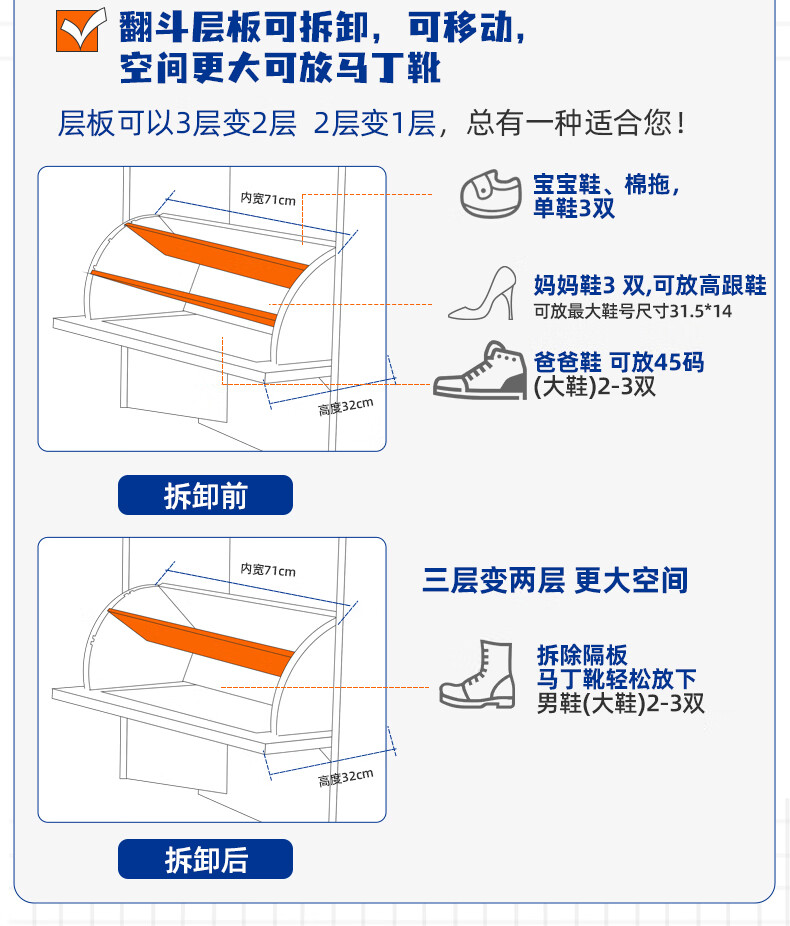 翻斗层板可拆卸，可移动，
空间更大可放马丁靴

层板可以3层变2层 2层变1层，总有一种适合您！

内宽71cm

高度32cm

宝宝鞋、棉拖，
单鞋3双

妈妈鞋3 双,可放高跟鞋
可放最大鞋号尺寸31.5*14

爸爸鞋 可放45码
(大鞋)2-3双

拆卸前

内宽71cm

高度32cm

三层变两层 更大空间

拆除隔板
马丁靴轻松放下
男鞋(大鞋)2-3双

拆卸后