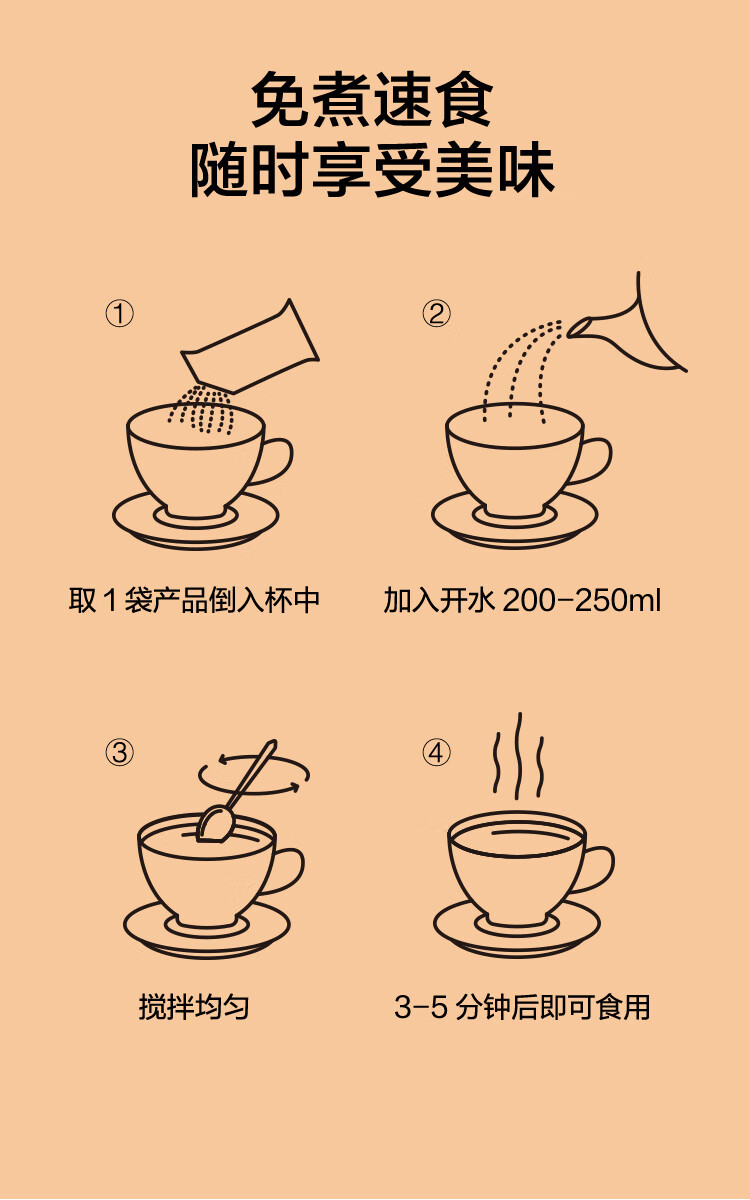 免煮速食
随时享受美味

①

取 1 袋产品倒入杯中

②

加入开水 200-250ml

③

搅拌均匀

④

3-5 分钟后即可食用