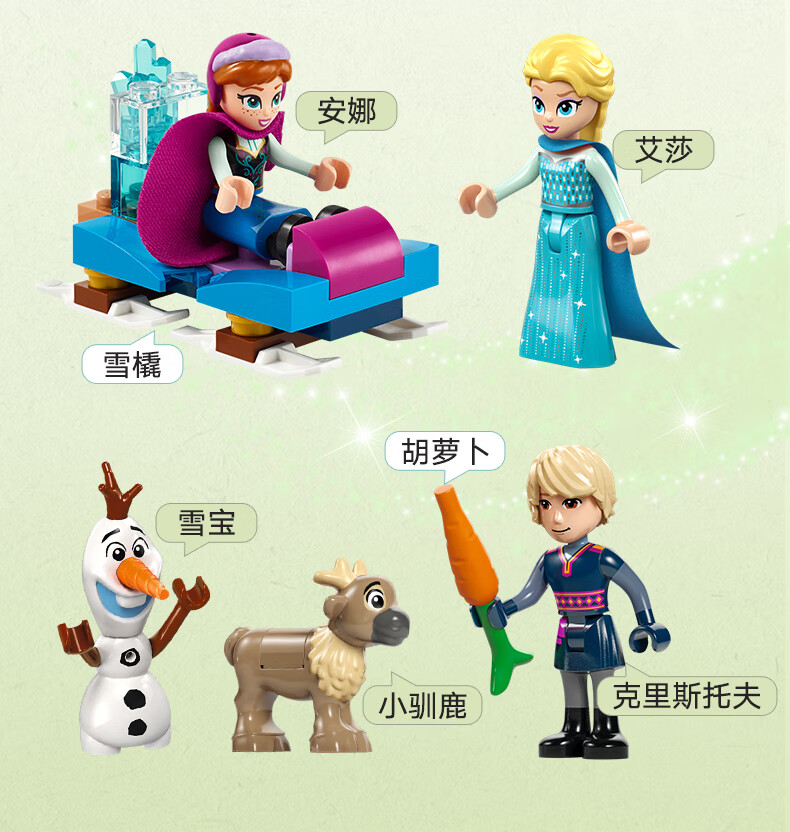 安娜

艾莎

雪橇

胡萝卜

雪宝

小驯鹿

克里斯托夫