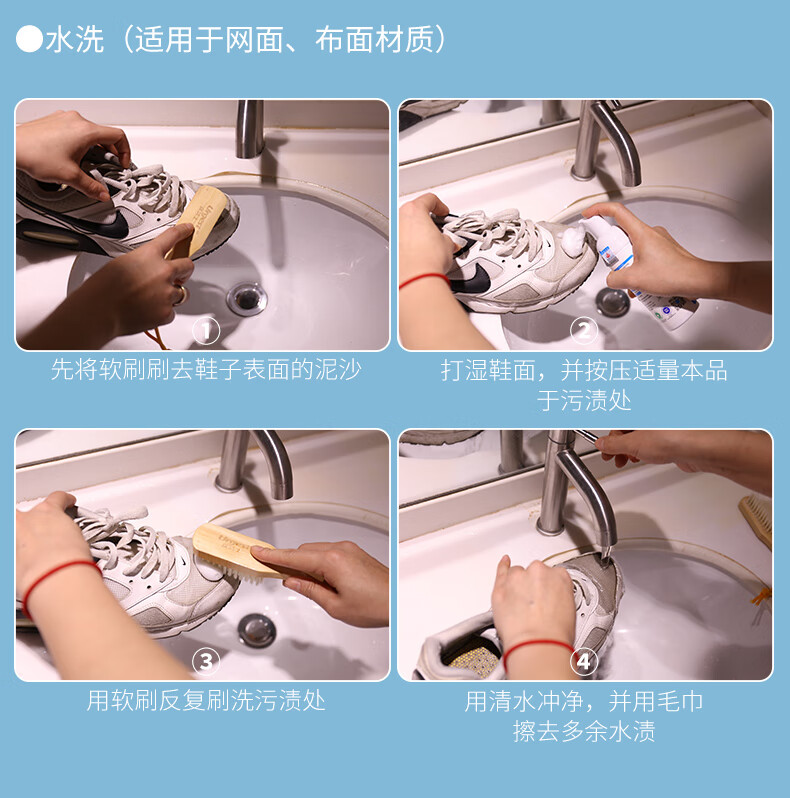 ●水洗（适用于网面、布面材质）

①
先将软刷刷去鞋子表面的泥沙

②
打湿鞋面，并按压适量本品于污渍处

③
用软刷反复刷洗污渍处

④
用清水冲净，并用毛巾擦去多余水渍