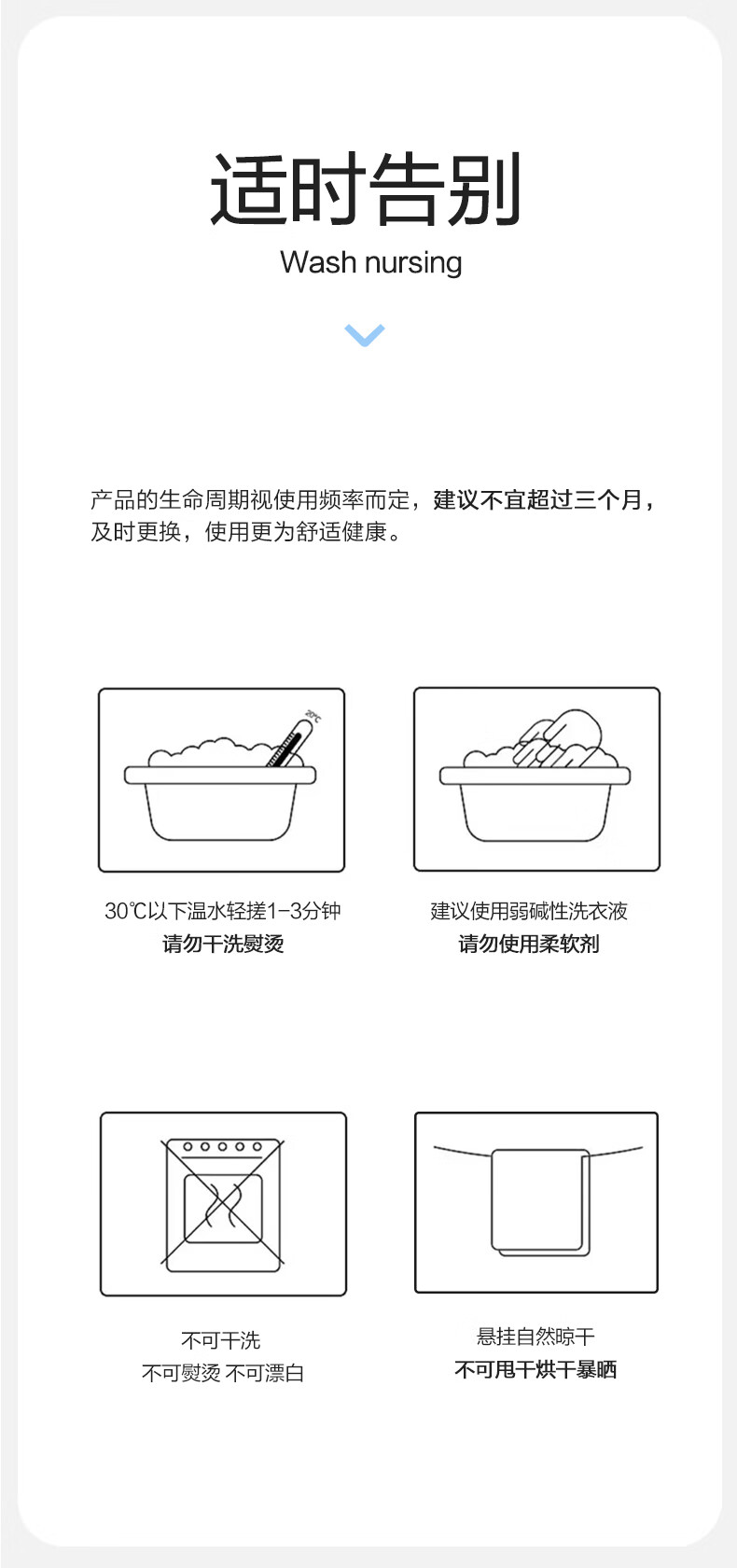 适时告别

Wash nursing

产品的生命周期视使用频率而定，建议不宜超过三个月，及时更换，使用更为舒适健康。

20℃

30℃以下温水轻搓1-3分钟
请勿干洗熨烫

建议使用弱碱性洗衣液
请勿使用柔软剂

不可干洗
不可熨烫 不可漂白

悬挂自然晾干
不可甩干烘干暴晒