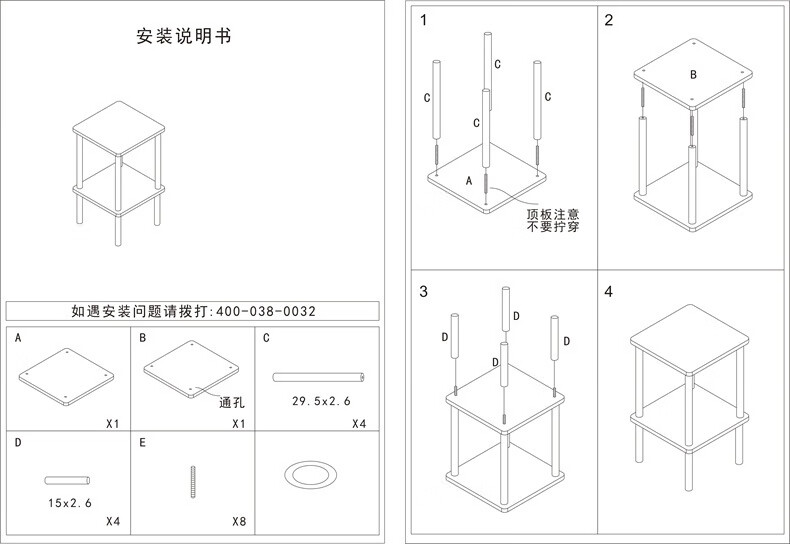 安装说明书

如遇安装问题请拨打:400-038-0032

A

X1

B

通孔

X1

C

29.5x2.6

X4

D

15x2.6

X4

E

X8

1

C

C

C

C

A

顶板注意
不要拧穿

2

B

3

D

D

D

D

4