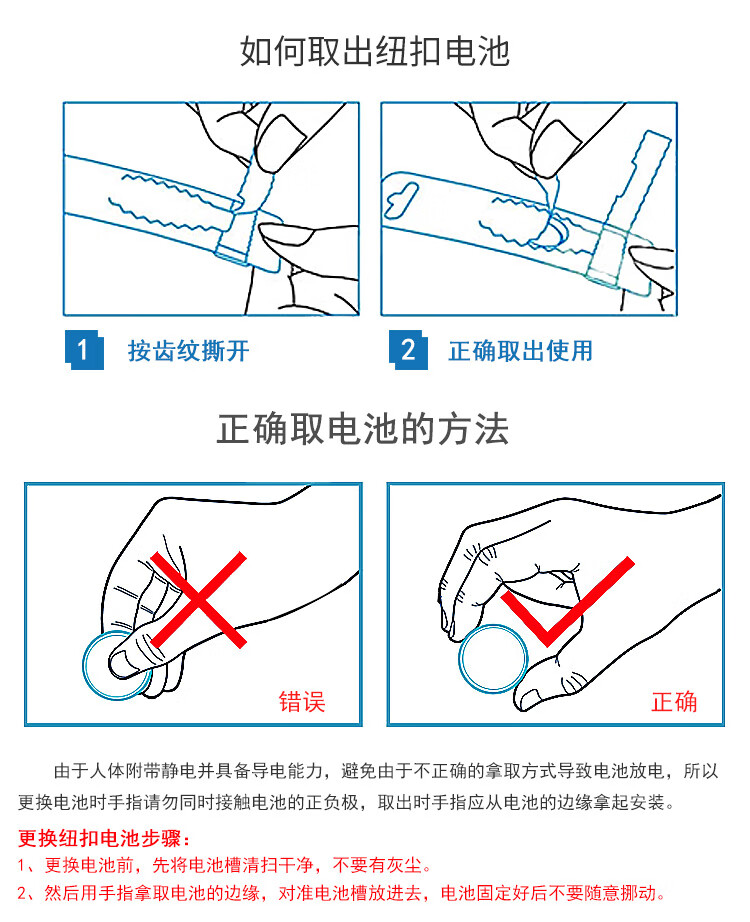 如何取出纽扣电池

1 按齿纹撕开

2 正确取出使用

正确取电池的方法

错误

正确

由于人体附带静电并具备导电能力，避免由于不正确的拿取方式导致电池放电，所以更换电池时手指请勿同时接触电池的正负极，取出时手指应从电池的边缘拿起安装。

更换纽扣电池步骤：
1、更换电池前，先将电池槽清扫干净，不要有灰尘。
2、然后用手指拿取电池的边缘，对准电池槽放进去，电池固定好后不要随意挪动。