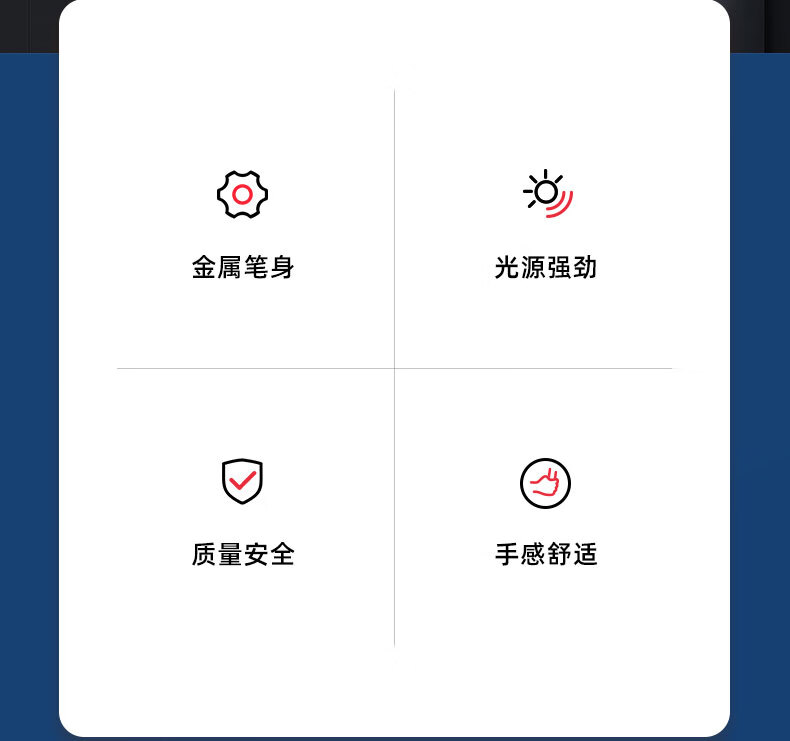 金属笔身

光源强劲

质量安全

手感舒适